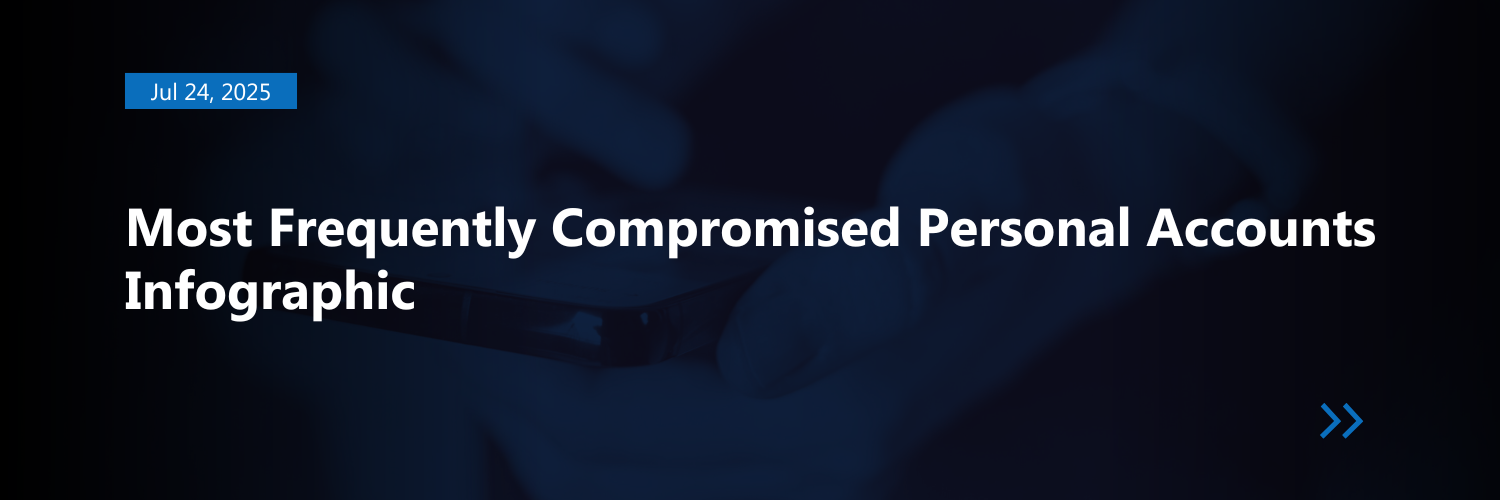 Jul 24, 2025

Most Frequently Compromised Personal Accounts Infographic