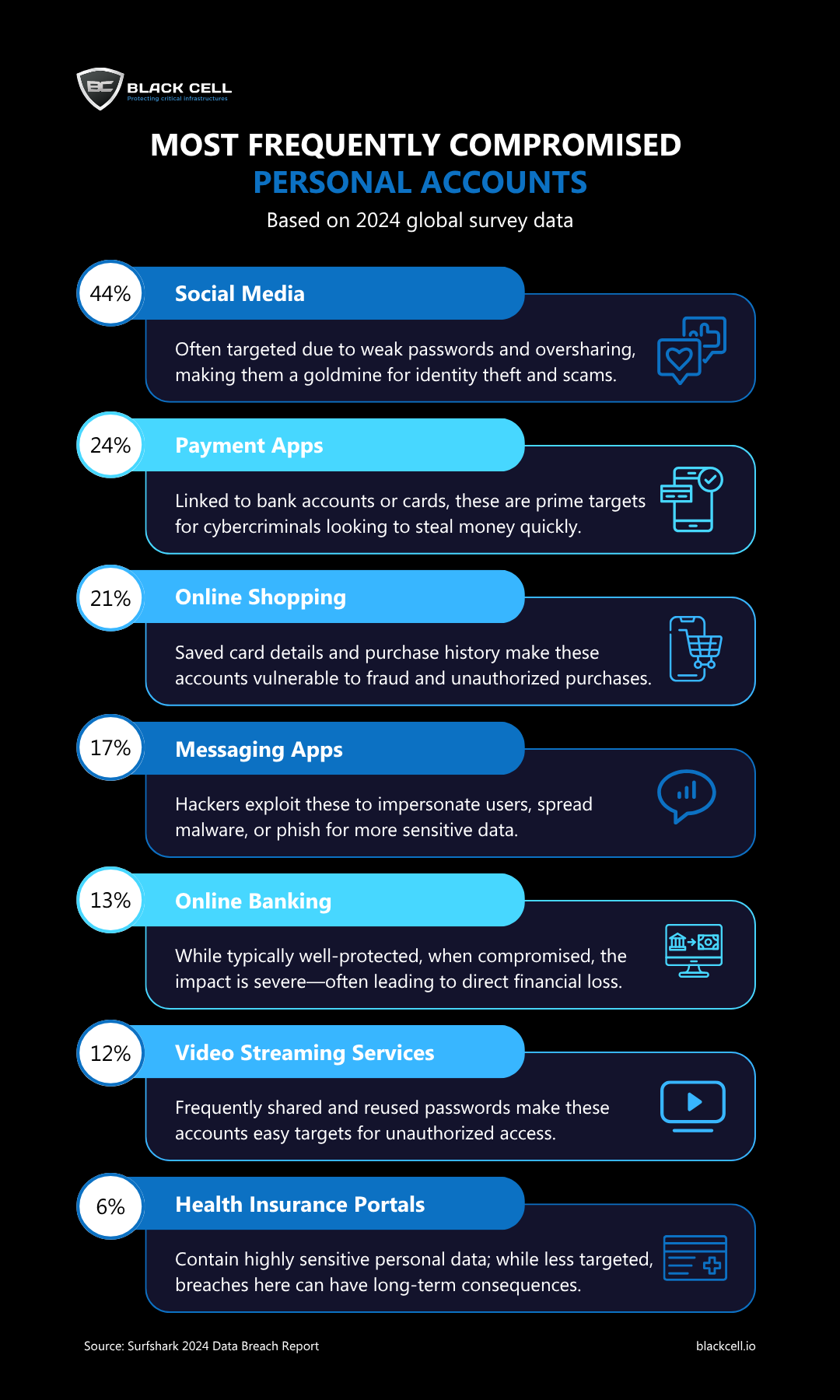 BC BLACK CELL
Protecting critical infrastructures

MOST FREQUENTLY COMPROMISED
PERSONAL ACCOUNTS
Based on 2024 global survey data

44% Social Media
Often targeted due to weak passwords and oversharing, making them a goldmine for identity theft and scams.

24% Payment Apps
Linked to bank accounts or cards, these are prime targets for cybercriminals looking to steal money quickly.

21% Online Shopping
Saved card details and purchase history make these accounts vulnerable to fraud and unauthorized purchases.

17% Messaging Apps
Hackers exploit these to impersonate users, spread malware, or phish for more sensitive data.

13% Online Banking
While typically well-protected, when compromised, the impact is severe—often leading to direct financial loss.

12% Video Streaming Services
Frequently shared and reused passwords make these accounts easy targets for unauthorized access.

6% Health Insurance Portals
Contain highly sensitive personal data; while less targeted, breaches here can have long-term consequences.

Source: Surfshark 2024 Data Breach Report
blackcell.io