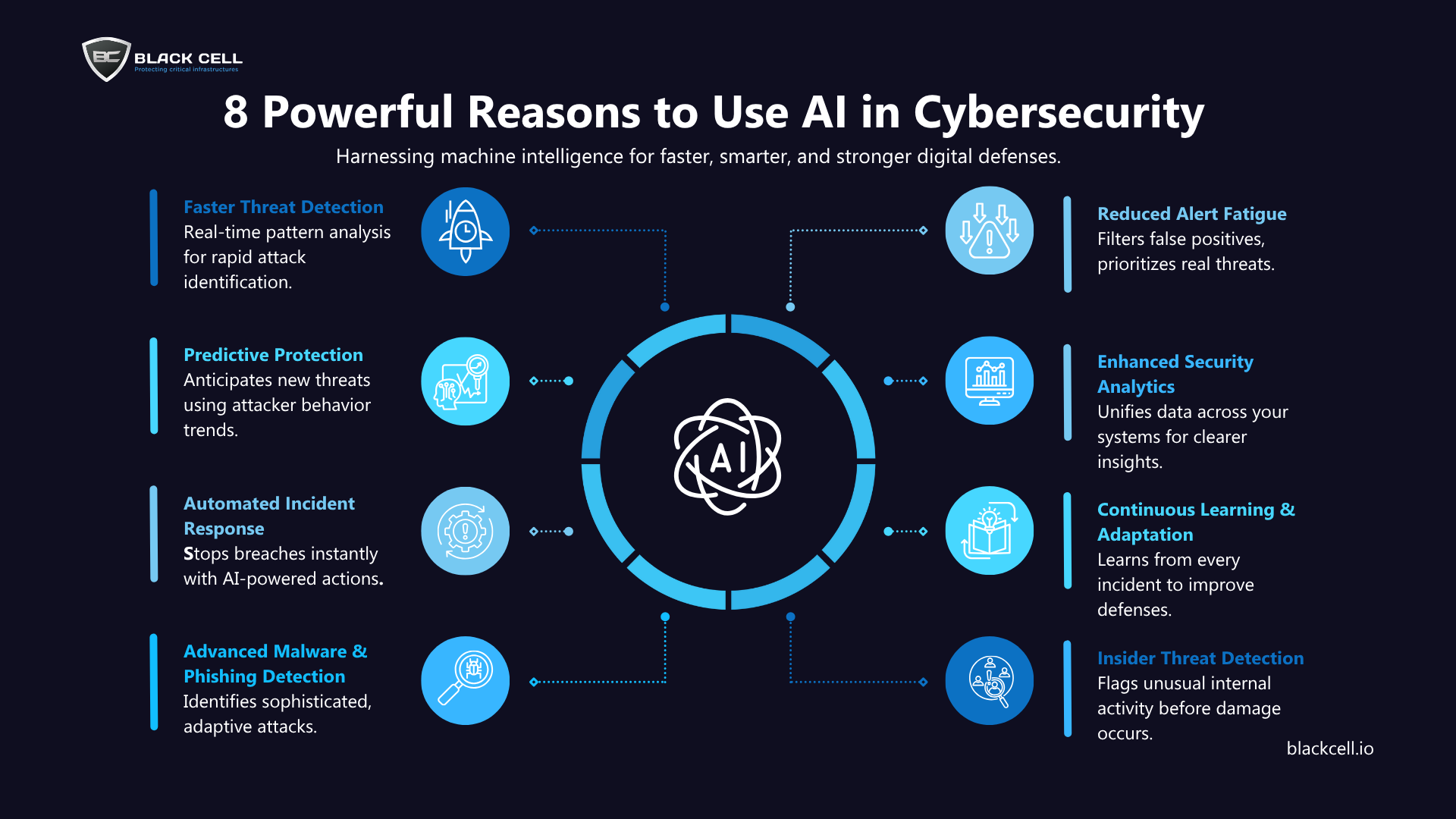 BC BLACK CELL
Protecting critical infrastructures

8 Powerful Reasons to Use AI in Cybersecurity

Harnessing machine intelligence for faster, smarter, and stronger digital defenses.

Faster Threat Detection
Real-time pattern analysis for rapid attack identification.

Predictive Protection
Anticipates new threats using attacker behavior trends.

Automated Incident Response
Stops breaches instantly with AI-powered actions.

Advanced Malware & Phishing Detection
Identifies sophisticated, adaptive attacks.

AI

Reduced Alert Fatigue
Filters false positives, prioritizes real threats.

Enhanced Security Analytics
Unifies data across your systems for clearer insights.

Continuous Learning & Adaptation
Learns from every incident to improve defenses.

Insider Threat Detection
Flags unusual internal activity before damage occurs.

blackcell.io