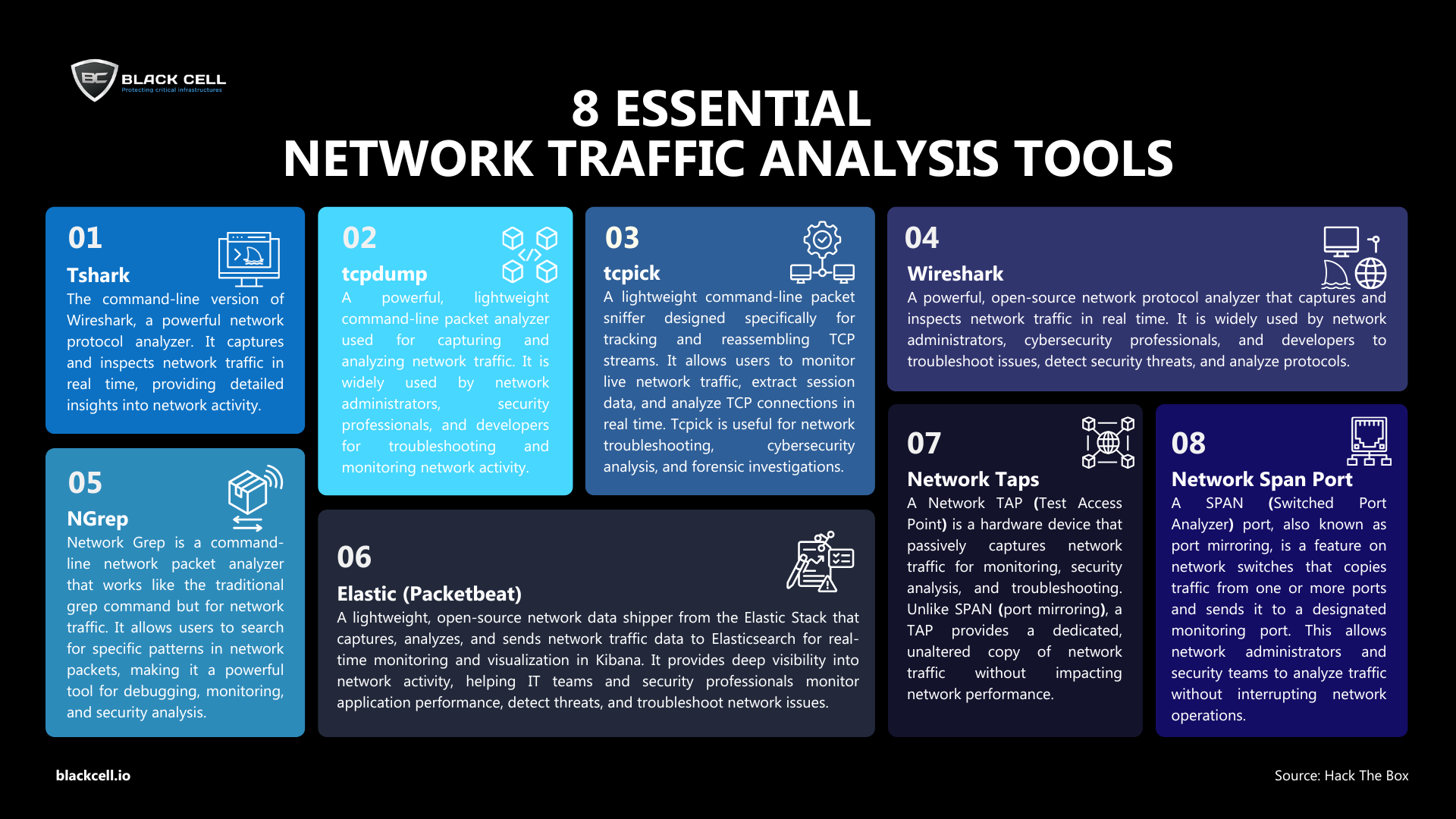 BC BLACK CELL
Protecting critical infrastructures

8 ESSENTIAL
NETWORK TRAFFIC ANALYSIS TOOLS

01
Tshark
The command-line version of Wireshark, a powerful network protocol analyzer. It captures and inspects network traffic in real time, providing detailed insights into network activity.

02
tcpdump
A powerful, lightweight command-line packet analyzer used for capturing and analyzing network traffic. It is widely used by network administrators, security professionals, and developers for troubleshooting and monitoring network activity.

03
tcpick
A lightweight command-line packet sniffer designed specifically for tracking and reassembling TCP streams. It allows users to monitor live network traffic, extract session data, and analyze TCP connections in real time. Tcpick is useful for network troubleshooting, cybersecurity analysis, and forensic investigations.

04
Wireshark
A powerful, open-source network protocol analyzer that captures and inspects network traffic in real time. It is widely used by network administrators, cybersecurity professionals, and developers to troubleshoot issues, detect security threats, and analyze protocols.

05
NGrep
Network Grep is a command-line network packet analyzer that works like the traditional grep command but for network traffic. It allows users to search for specific patterns in network packets, making it a powerful tool for debugging, monitoring, and security analysis.

06
Elastic (Packetbeat)
A lightweight, open-source network data shipper from the Elastic Stack that captures, analyzes, and sends network traffic data to Elasticsearch for real-time monitoring and visualization in Kibana. It provides deep visibility into network activity, helping IT teams and security professionals monitor application performance, detect threats, and troubleshoot network issues.

07
Network Taps
A Network TAP (Test Access Point) is a hardware device that passively captures network traffic for monitoring, security analysis, and troubleshooting. Unlike SPAN (port mirroring), a TAP provides a dedicated, unaltered copy of network traffic without impacting network performance.

08
Network Span Port
A SPAN (Switched Port Analyzer) port, also known as port mirroring, is a feature on network switches that copies traffic from one or more ports and sends it to a designated monitoring port. This allows network administrators and security teams to analyze traffic without interrupting network operations.

blackcell.io

Source: Hack The Box