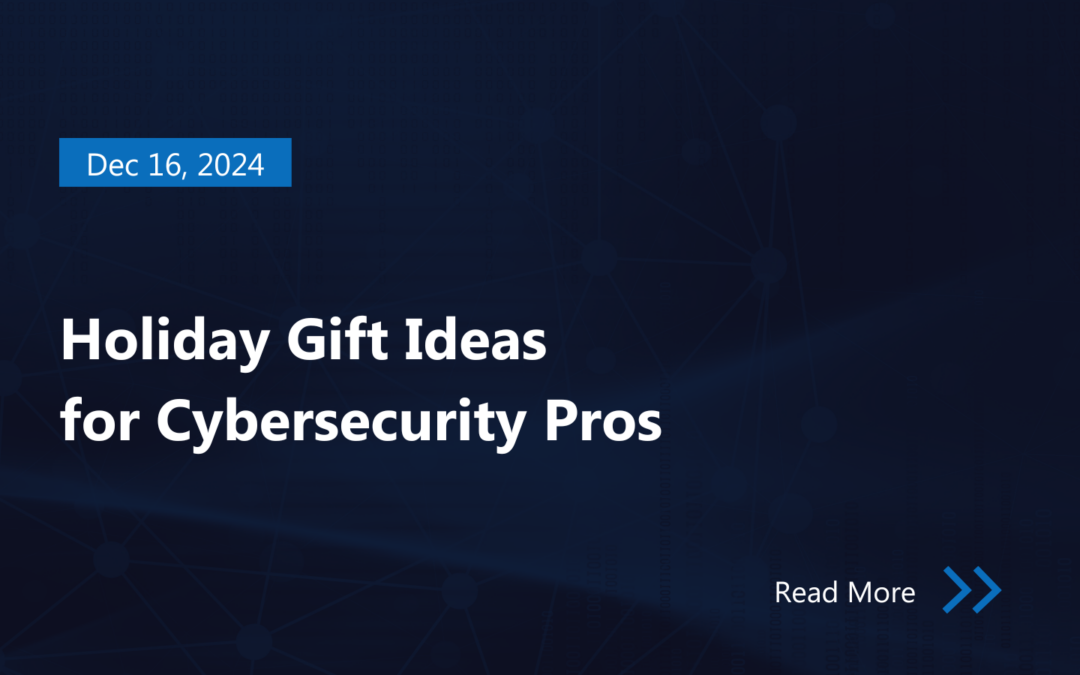 Dec 16, 2024

Holiday Gift Ideas for Cybersecurity Pros

Read More