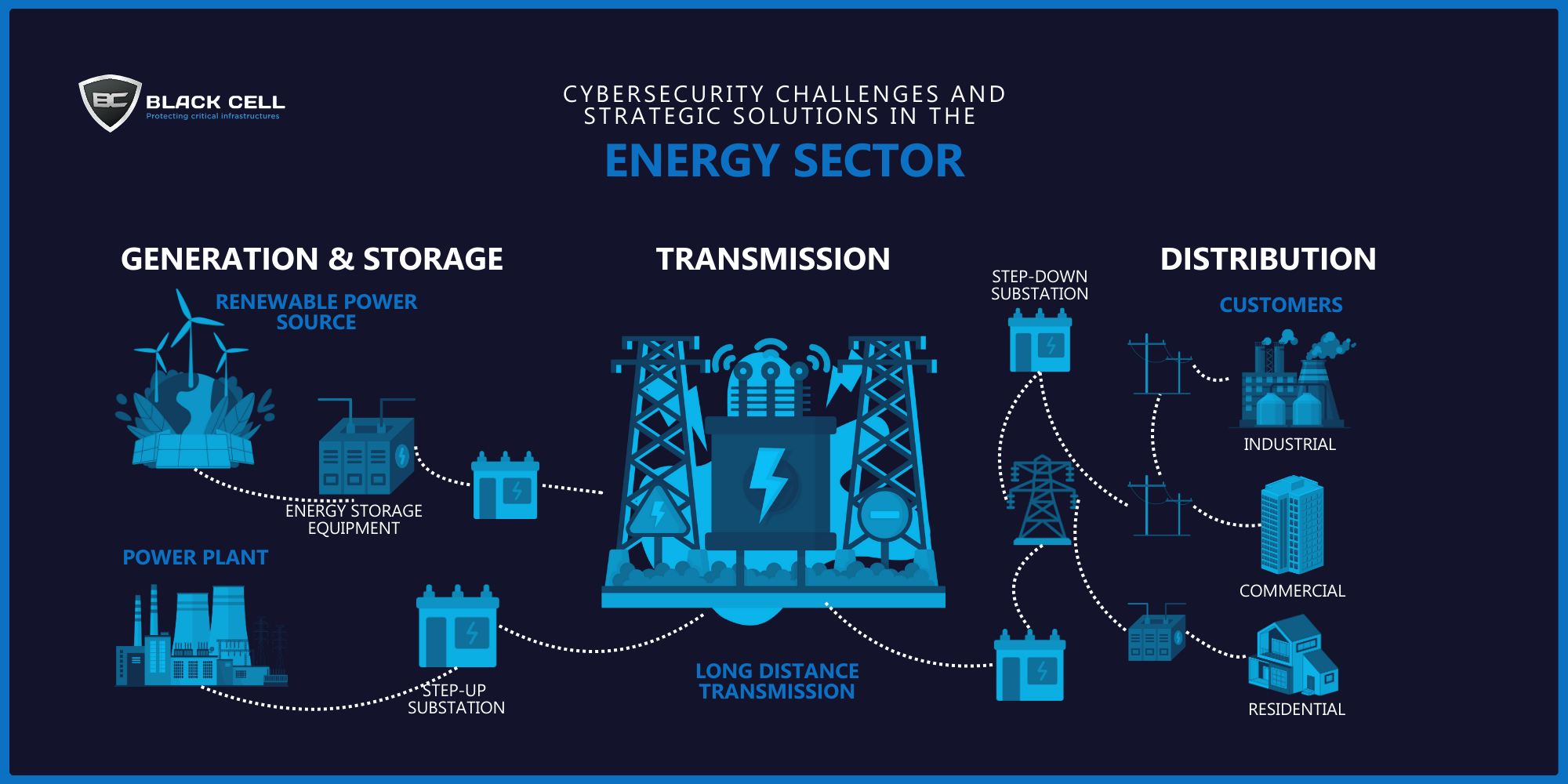 BC BLACK CELL
Protecting critical infrastructures

CYBERSECURITY CHALLENGES AND STRATEGIC SOLUTIONS IN THE
ENERGY SECTOR

GENERATION & STORAGE

RENEWABLE POWER SOURCE

ENERGY STORAGE EQUIPMENT

POWER PLANT

STEP-UP SUBSTATION

TRANSMISSION

LONG DISTANCE TRANSMISSION

STEP-DOWN SUBSTATION

DISTRIBUTION

CUSTOMERS

INDUSTRIAL

COMMERCIAL

RESIDENTIAL