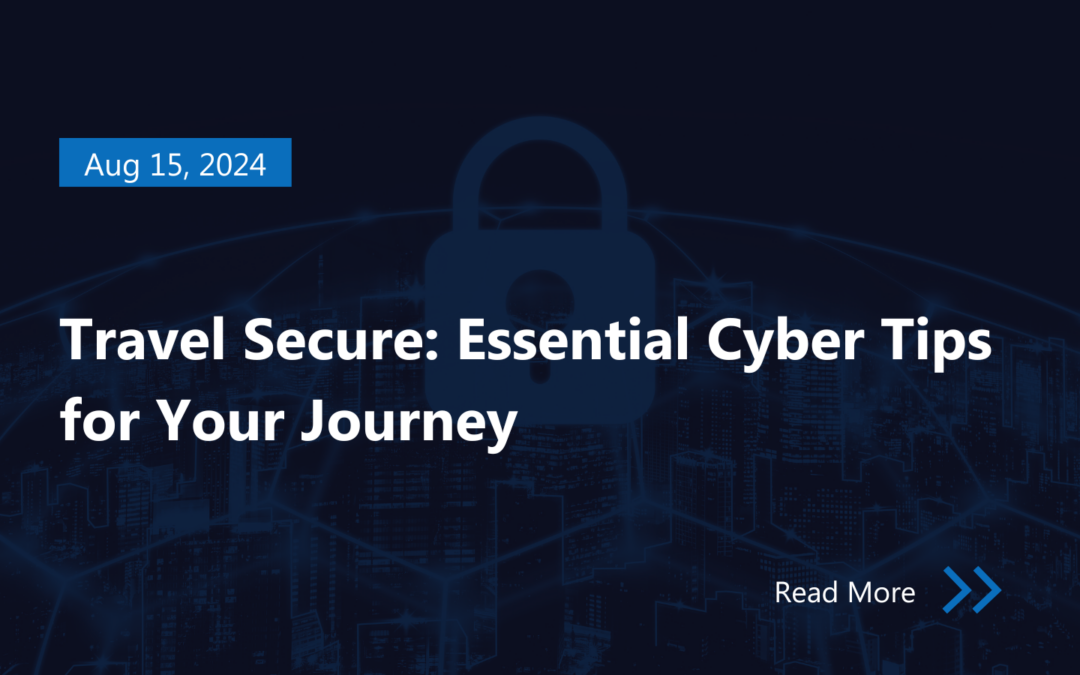 Aug 15, 2024

Travel Secure: Essential Cyber Tips for Your Journey

Read More