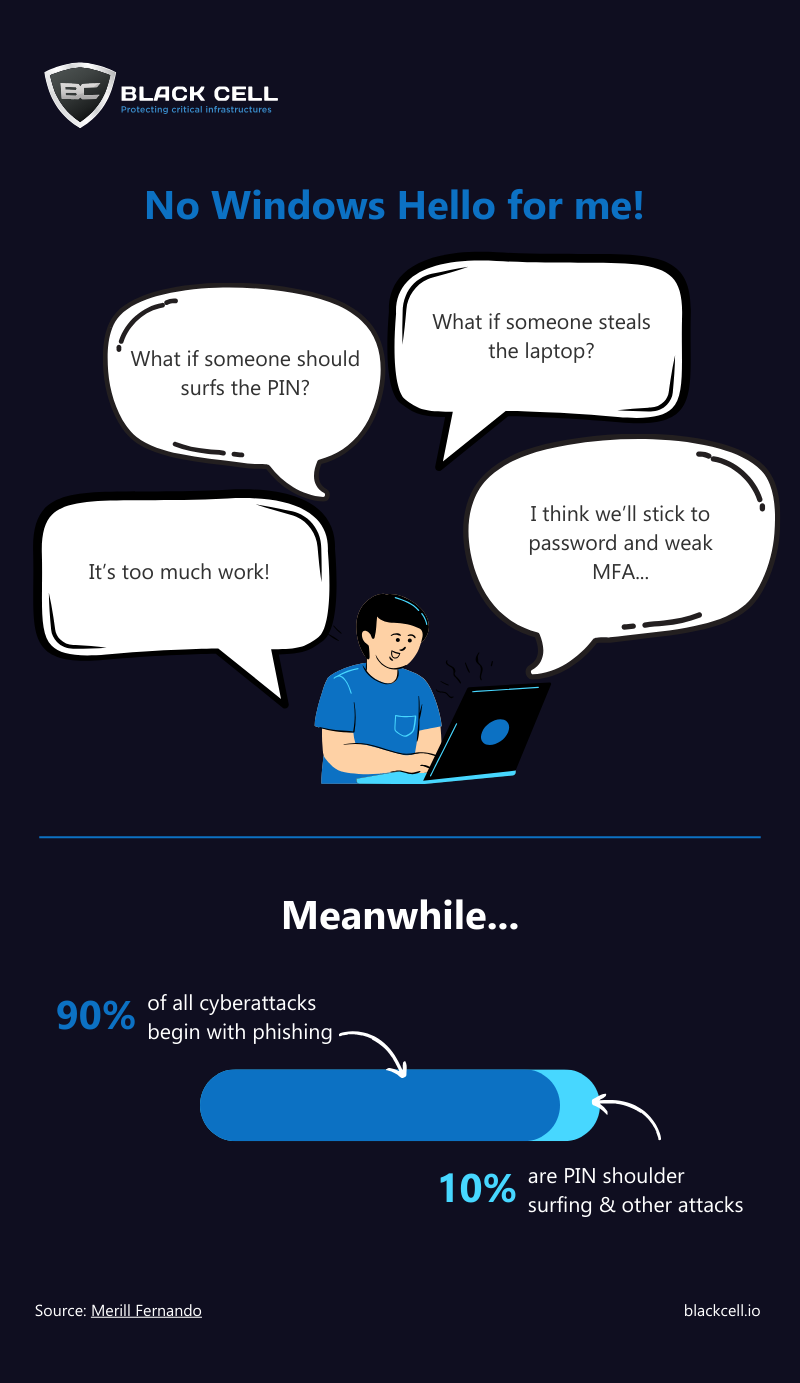 BC BLACK CELL
Protecting critical infrastructures

No Windows Hello for me!

What if someone should surfs the PIN?

What if someone steals the laptop?

It's too much work!

I think we'll stick to password and weak MFA...

Meanwhile...

90% of all cyberattacks begin with phishing

10% are PIN shoulder surfing & other attacks

Source: Merill Fernando

blackcell.io