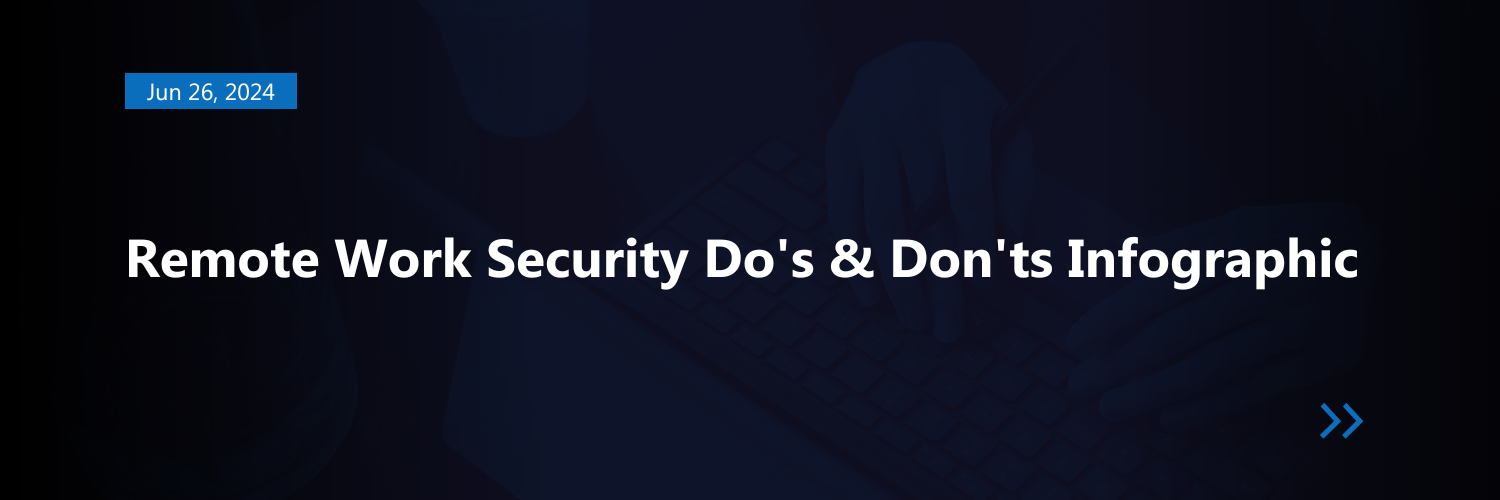 Jun 26, 2024

Remote Work Security Do's & Don'ts Infographic