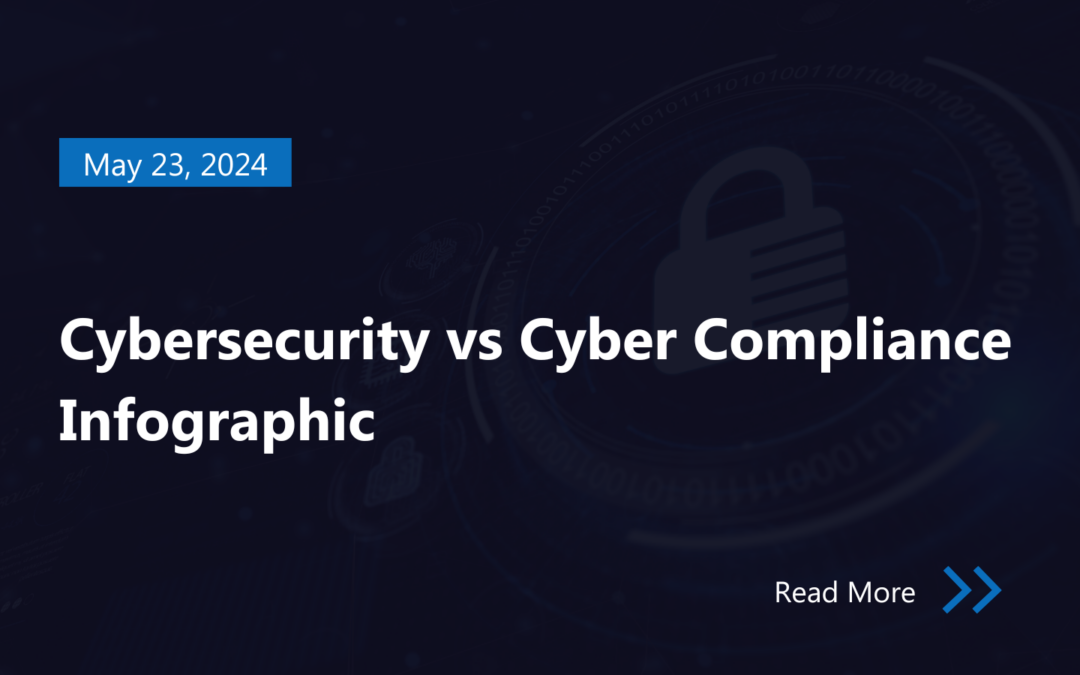 May 23, 2024

Cybersecurity vs Cyber Compliance Infographic

Read More