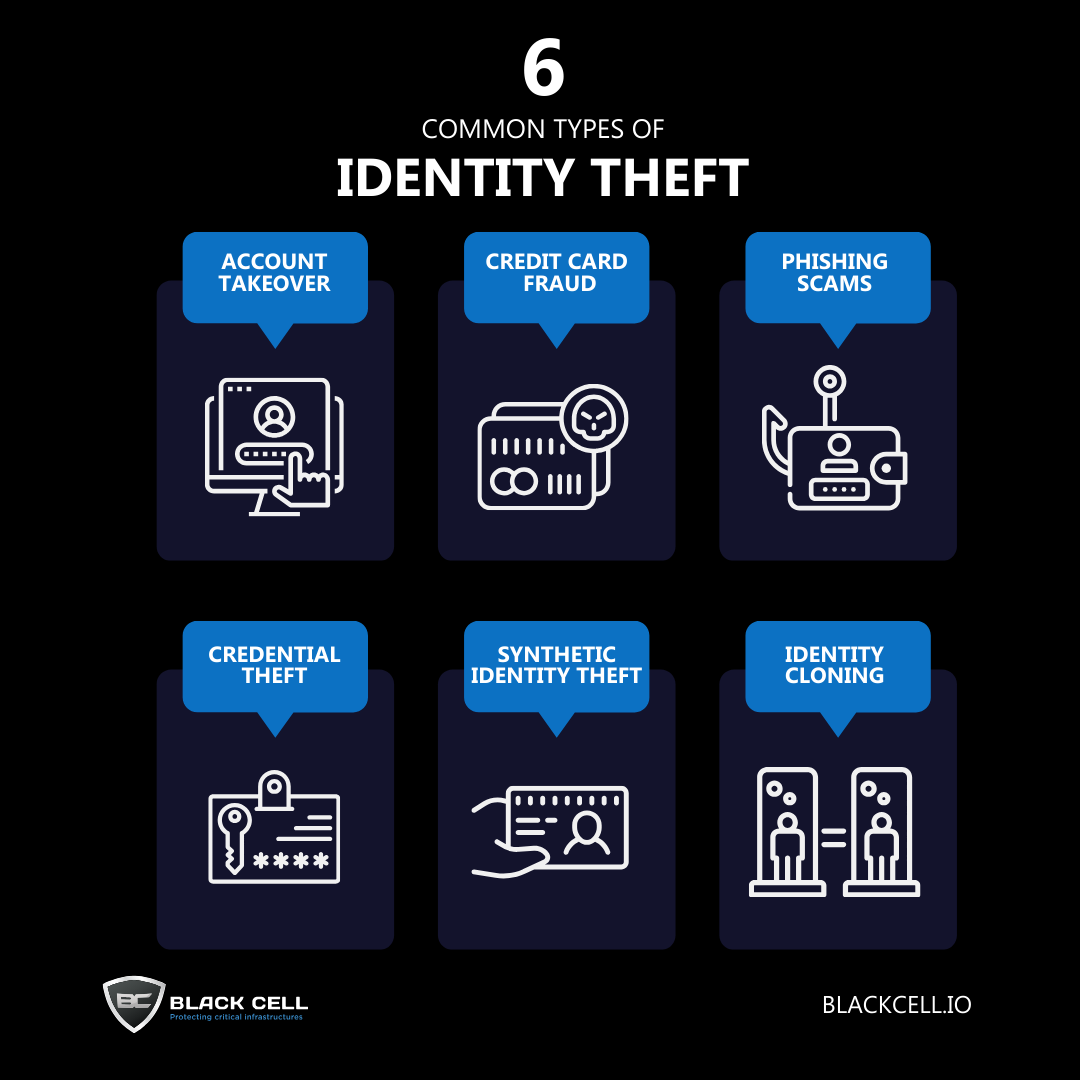 6
COMMON TYPES OF
IDENTITY THEFT

ACCOUNT TAKEOVER

CREDIT CARD FRAUD

PHISHING SCAMS

CREDENTIAL THEFT

SYNTHETIC IDENTITY THEFT

IDENTITY CLONING

BC BLACK CELL
Protecting critical infrastructures

BLACKCELL.IO