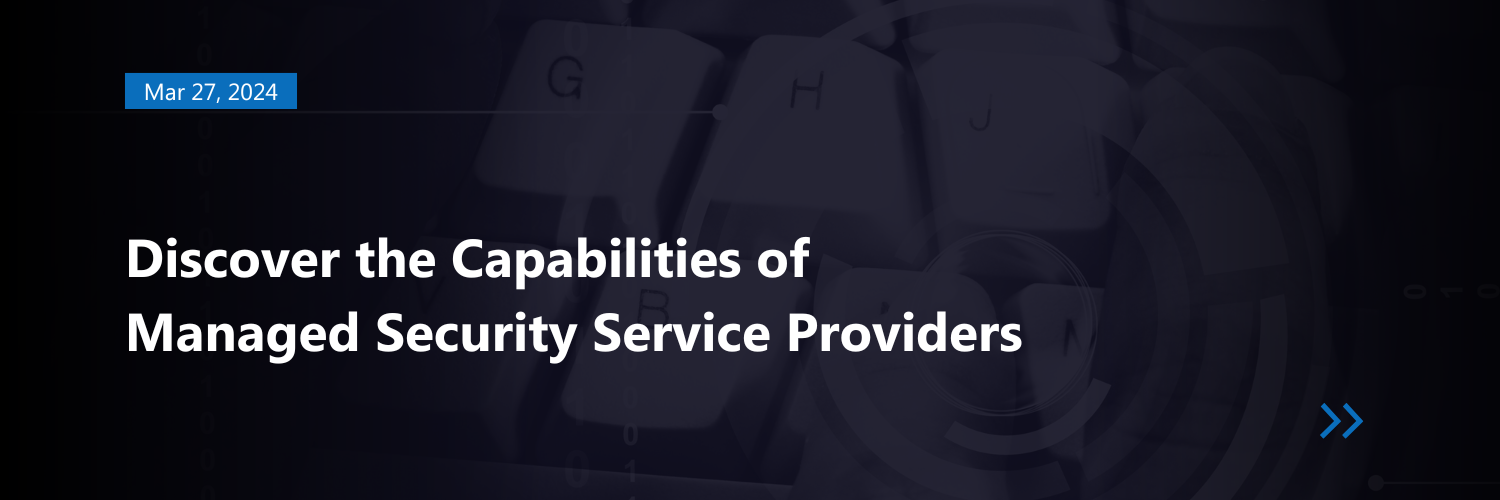 Mar 27, 2024

Discover the Capabilities of Managed Security Service Providers