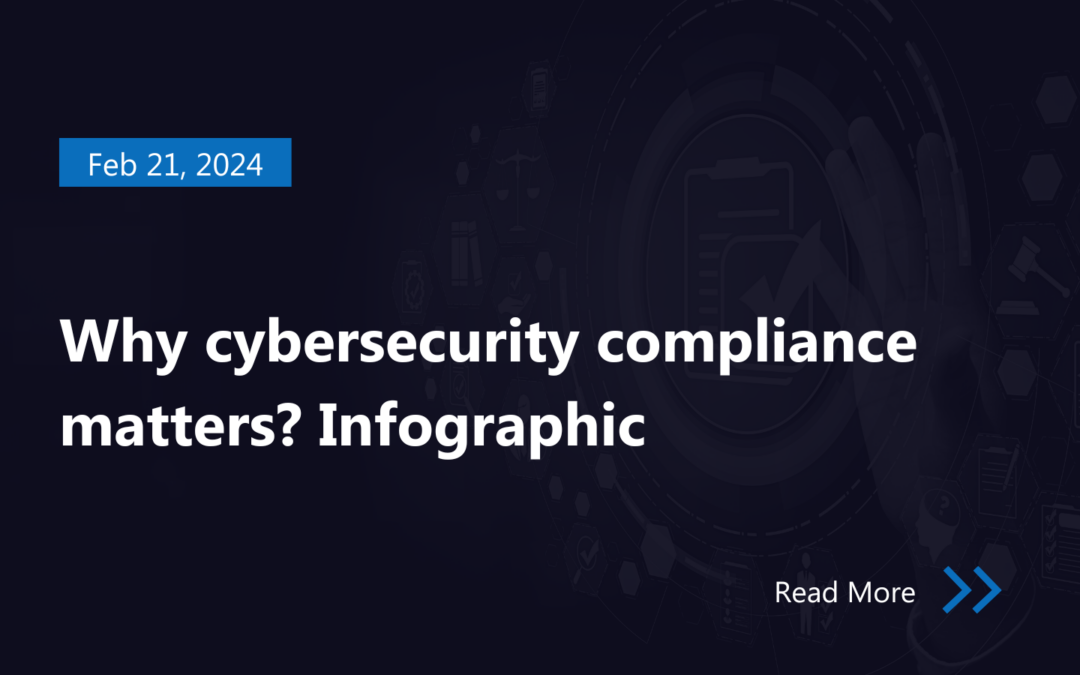 Feb 21, 2024

Why cybersecurity compliance matters? Infographic

Read More