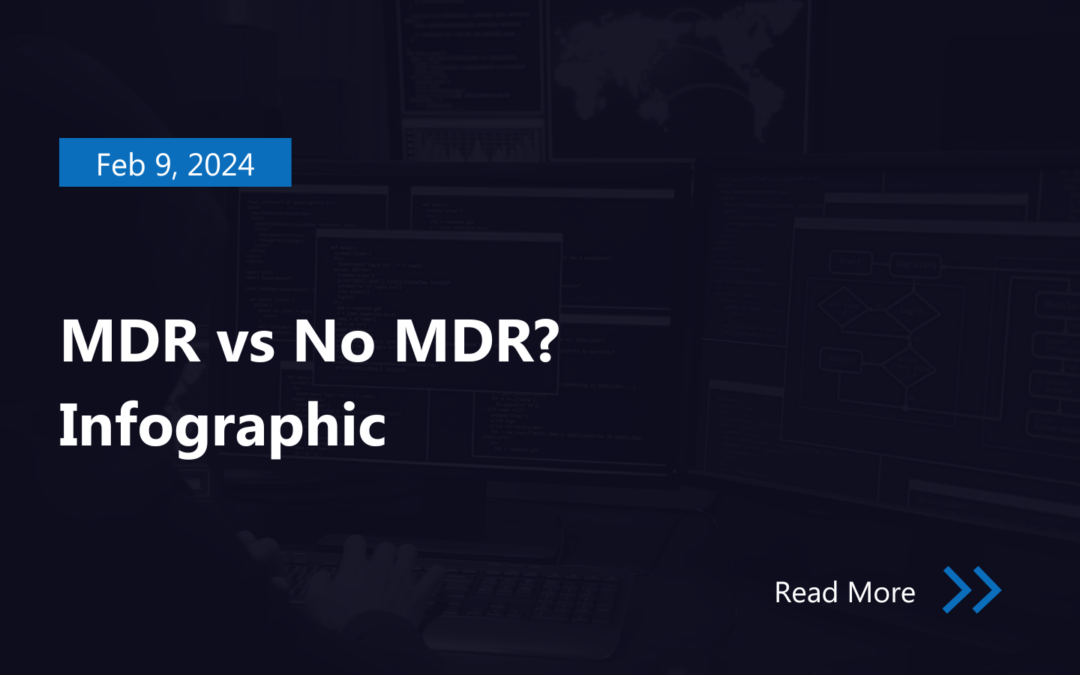 Feb 9, 2024

MDR vs No MDR? Infographic

Read More