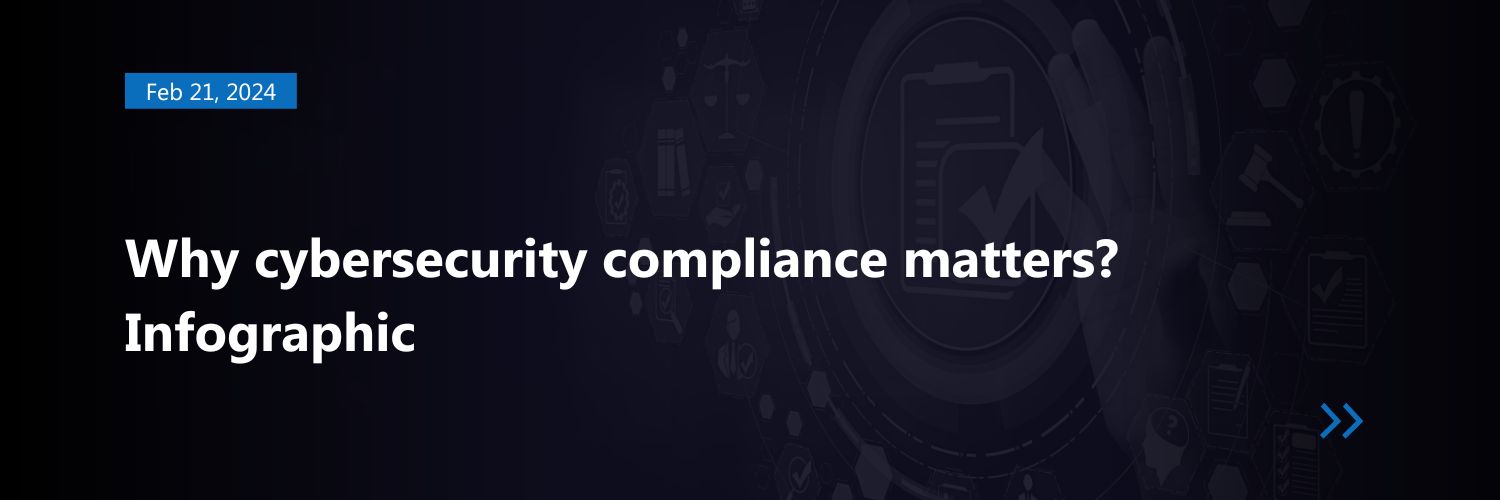 Feb 21, 2024

Why cybersecurity compliance matters? Infographic