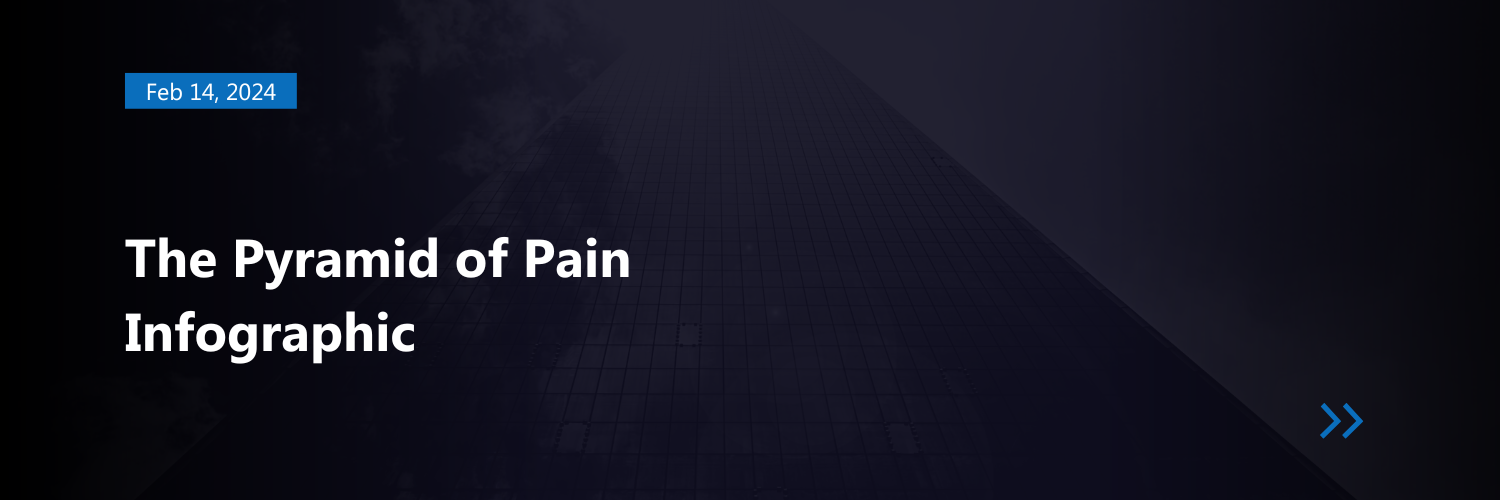 Feb 14, 2024

The Pyramid of Pain Infographic