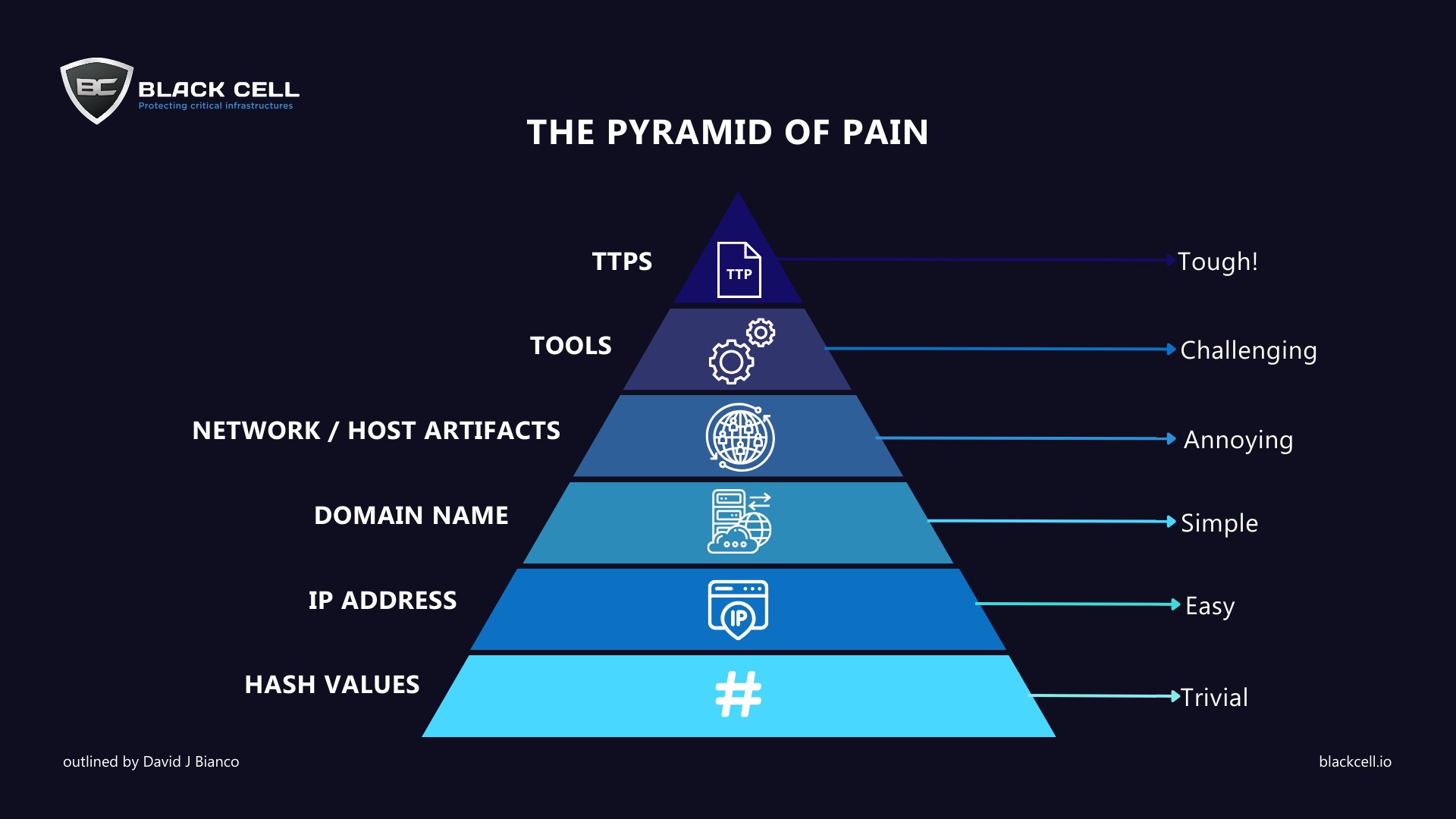 BC BLACK CELL
Protecting critical infrastructures

THE PYRAMID OF PAIN

TTPS
TTP
Tough!

TOOLS
Challenging

NETWORK / HOST ARTIFACTS
Annoying

DOMAIN NAME
Simple

IP ADDRESS
IP
Easy

HASH VALUES
#
Trivial

outlined by David J Bianco

blackcell.io