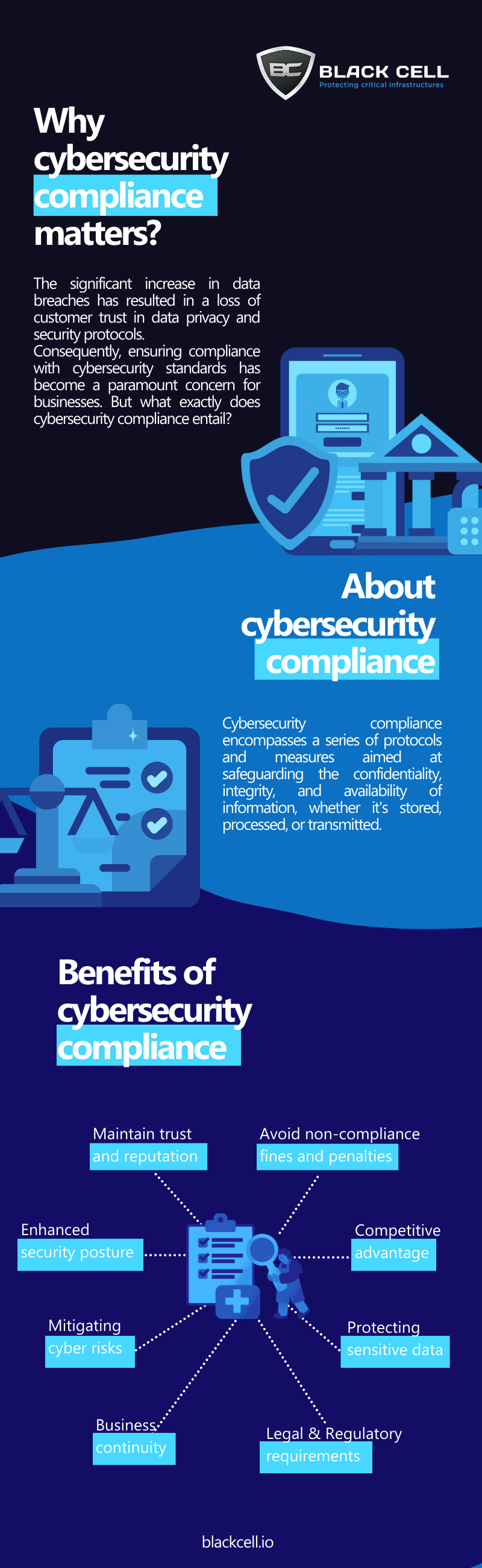 BC BLACK CELL
Protecting critical infrastructures

Why cybersecurity compliance matters?

The significant increase in data breaches has resulted in a loss of customer trust in data privacy and security protocols.
Consequently, ensuring compliance with cybersecurity standards has become a paramount concern for businesses. But what exactly does cybersecurity compliance entail?

About cybersecurity compliance

Cybersecurity compliance encompasses a series of protocols and measures aimed at safeguarding the confidentiality, integrity, and availability of information, whether it's stored, processed, or transmitted.

Benefits of cybersecurity compliance

Maintain trust and reputation

Avoid non-compliance fines and penalties

Enhanced security posture

Competitive advantage

Mitigating cyber risks

Protecting sensitive data

Business continuity

Legal & Regulatory requirements

blackcell.io