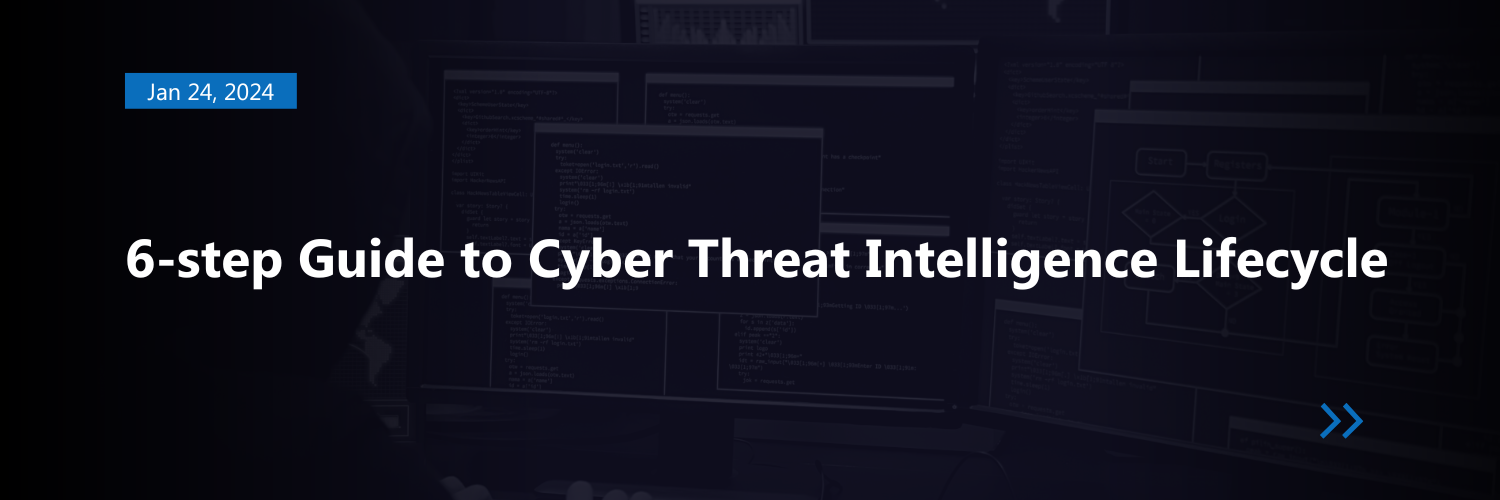 Jan 24, 2024

6-step Guide to Cyber Threat Intelligence Lifecycle