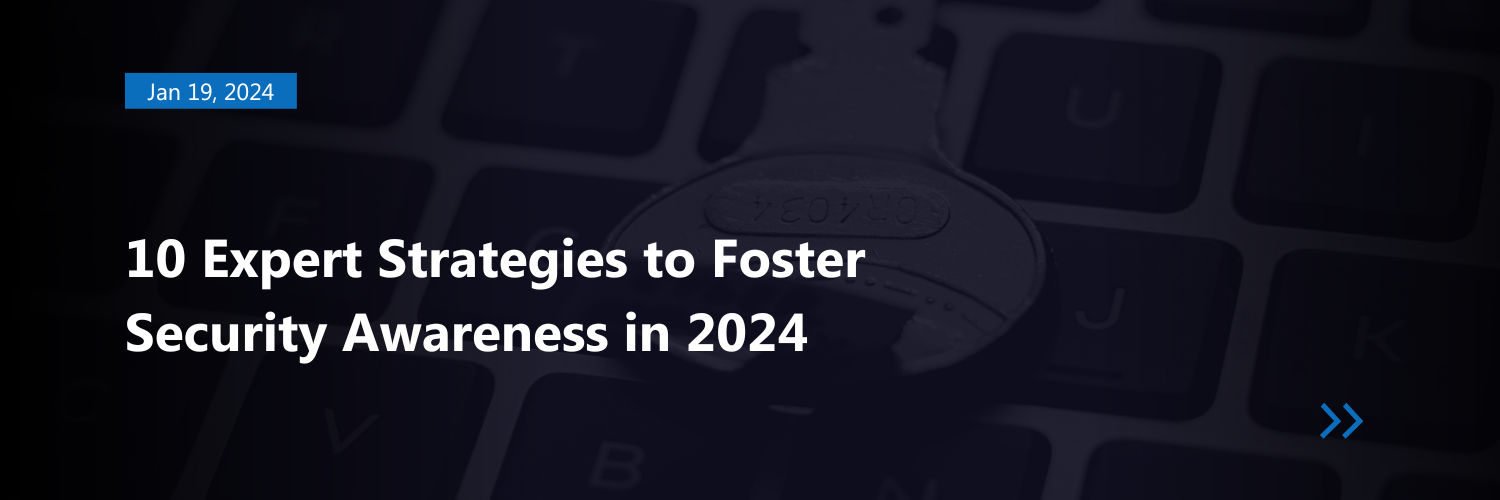 Jan 19, 2024

10 Expert Strategies to Foster Security Awareness in 2024