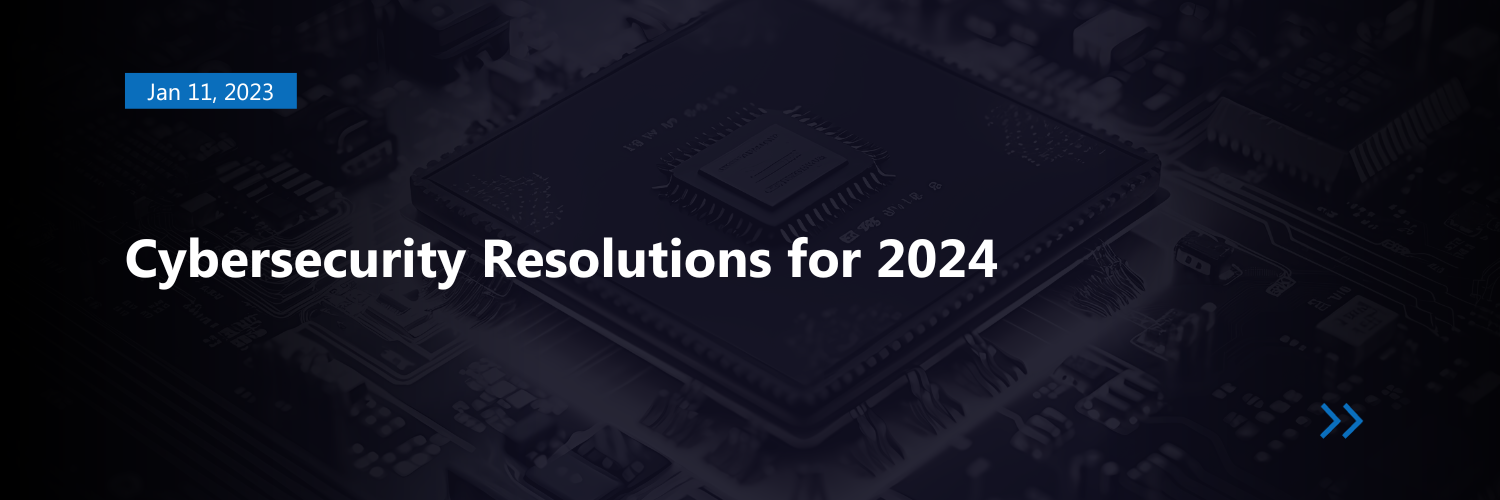 Jan 11, 2023

Cybersecurity Resolutions for 2024