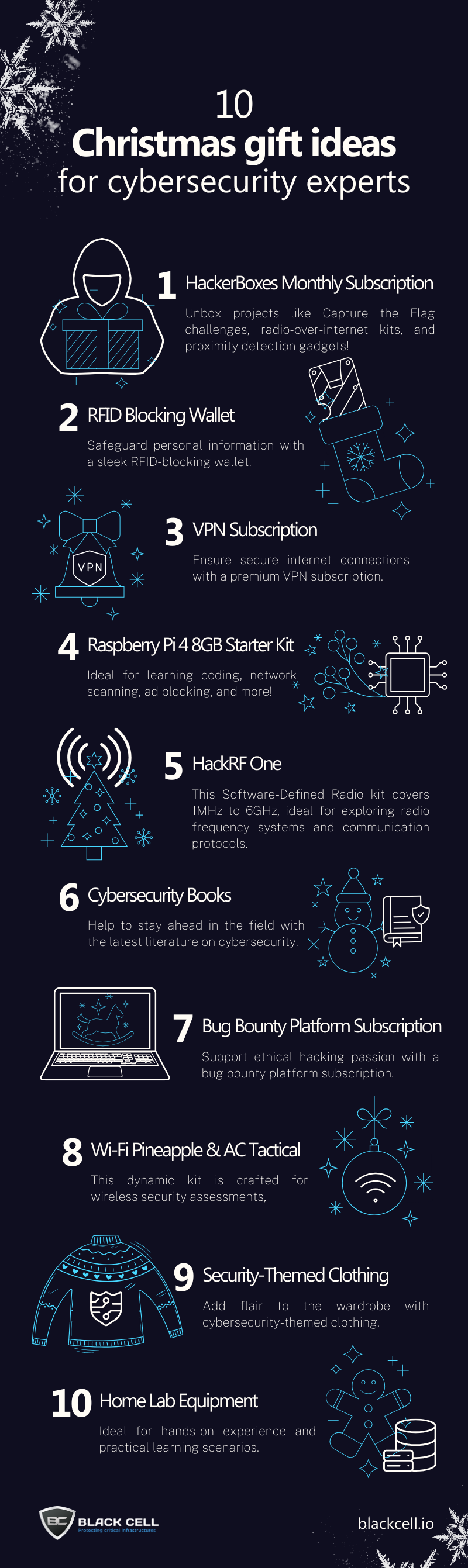 10
Christmas gift ideas
for cybersecurity experts

1 HackerBoxes Monthly Subscription
Unbox projects like Capture the Flag challenges, radio-over-internet kits, and proximity detection gadgets!

2 RFID Blocking Wallet
Safeguard personal information with a sleek RFID-blocking wallet.

VPN

3 VPN Subscription
Ensure secure internet connections with a premium VPN subscription.

4 Raspberry Pi 4 8GB Starter Kit
Ideal for learning coding, network scanning, ad blocking, and more!

5 HackRF One
This Software-Defined Radio kit covers 1MHz to 6GHz, ideal for exploring radio frequency systems and communication protocols.

6 Cybersecurity Books
Help to stay ahead in the field with the latest literature on cybersecurity.

7 Bug Bounty Platform Subscription
Support ethical hacking passion with a bug bounty platform subscription.

8 Wi-Fi Pineapple & AC Tactical
This dynamic kit is crafted for wireless security assessments,

9 Security-Themed Clothing
Add flair to the wardrobe with cybersecurity-themed clothing.

10 Home Lab Equipment
Ideal for hands-on experience and practical learning scenarios.

BC BLACK CELL
Protecting critical infrastructures

blackcell.io