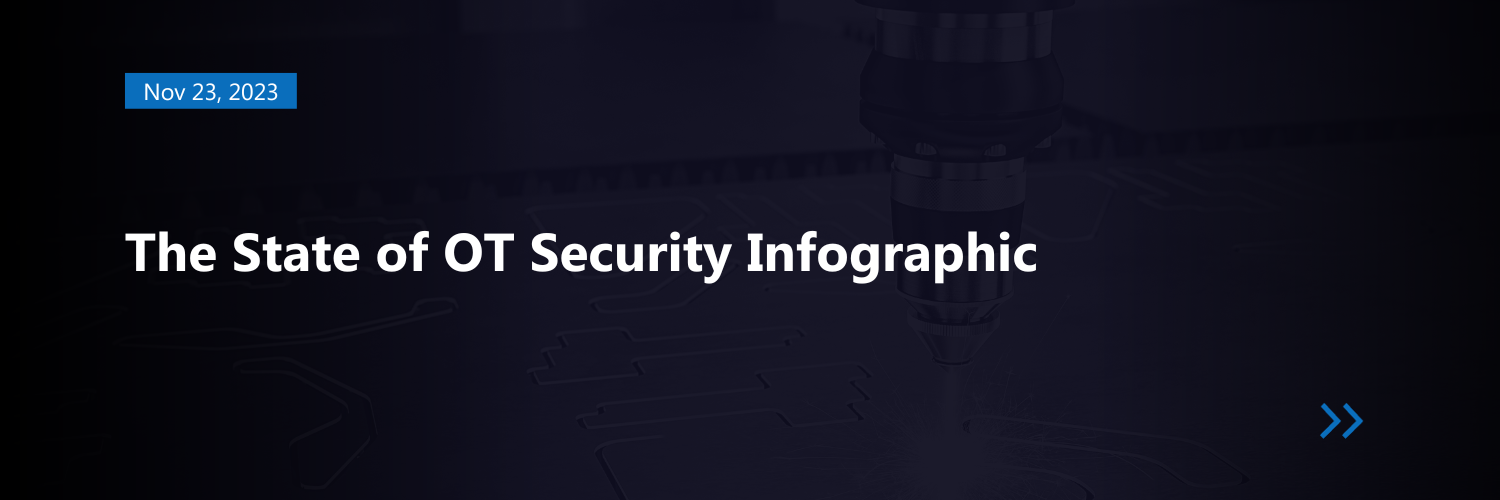 Nov 23, 2023

The State of OT Security Infographic