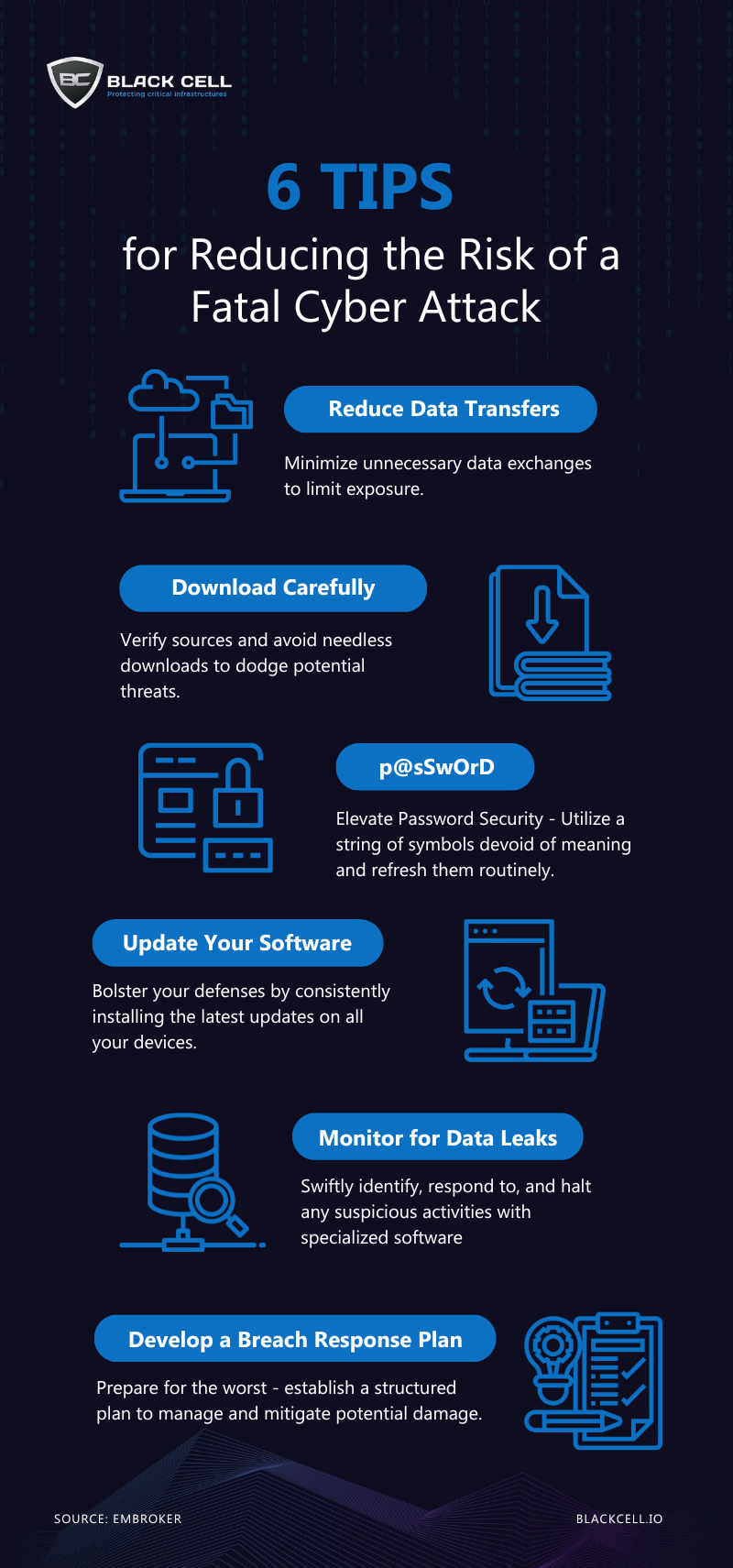 BC BLACK CELL
Protecting critical infrastructures

6 TIPS
for Reducing the Risk of a Fatal Cyber Attack

Reduce Data Transfers
Minimize unnecessary data exchanges to limit exposure.

Download Carefully
Verify sources and avoid needless downloads to dodge potential threats.

p@sSwOrD
Elevate Password Security - Utilize a string of symbols devoid of meaning and refresh them routinely.

Update Your Software
Bolster your defenses by consistently installing the latest updates on all your devices.

Monitor for Data Leaks
Swiftly identify, respond to, and halt any suspicious activities with specialized software

Develop a Breach Response Plan
Prepare for the worst - establish a structured plan to manage and mitigate potential damage.

SOURCE: EMBROKER
BLACKCELL.IO