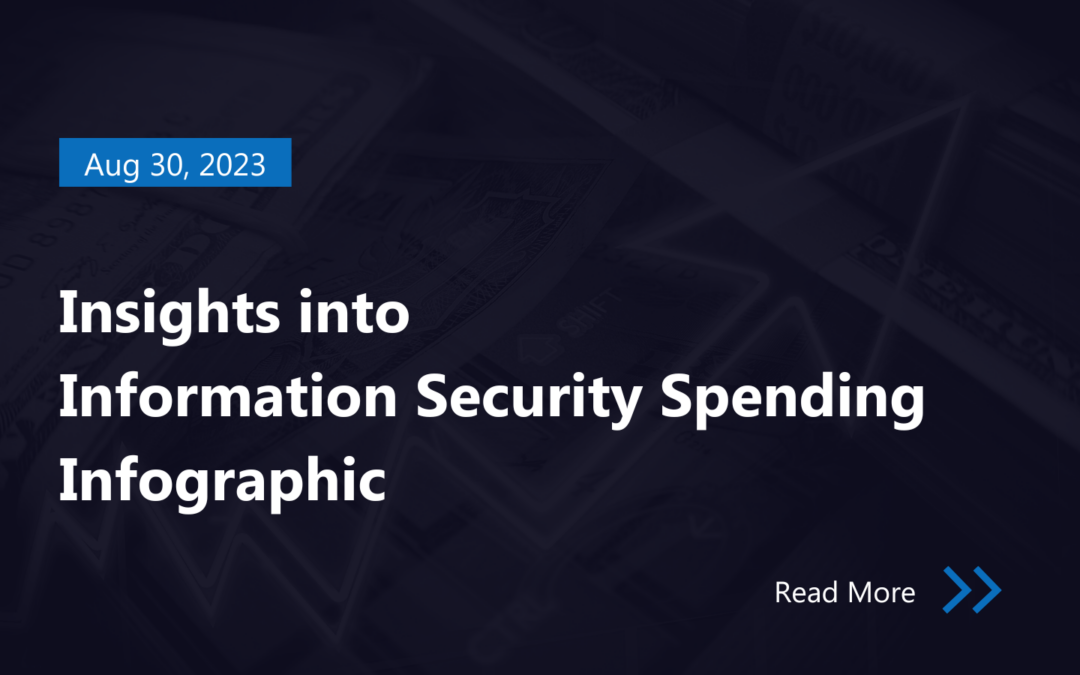 Aug 30, 2023

Insights into
Information Security Spending
Infographic

Read More