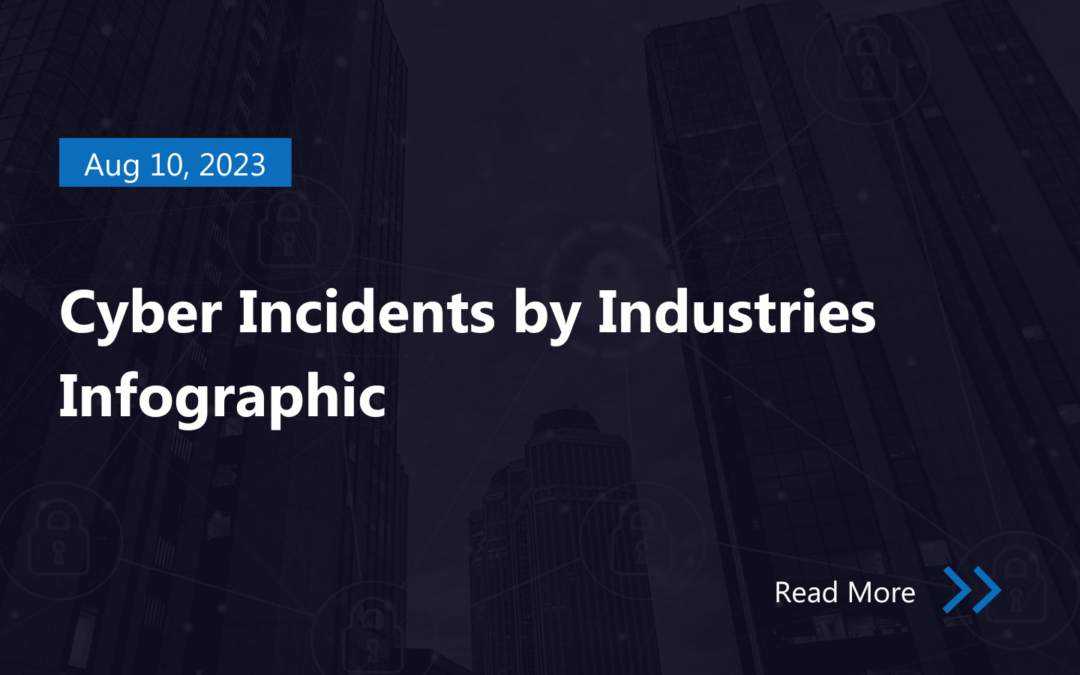 Aug 10, 2023

Cyber Incidents by Industries Infographic

Read More