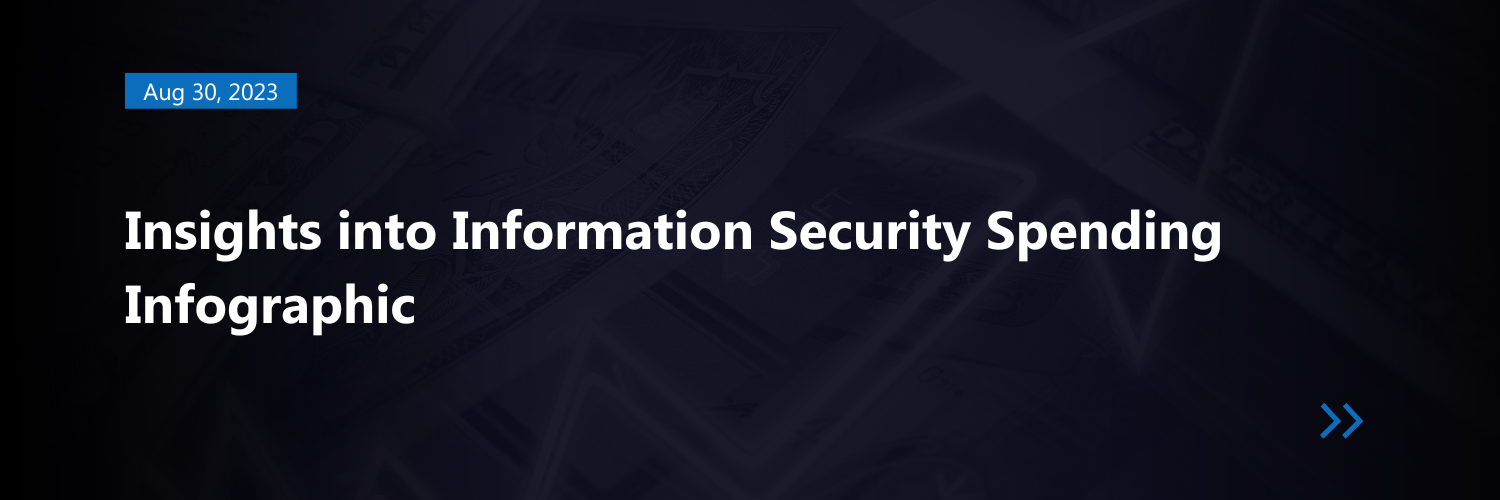 Aug 30, 2023

Insights into Information Security Spending Infographic

»