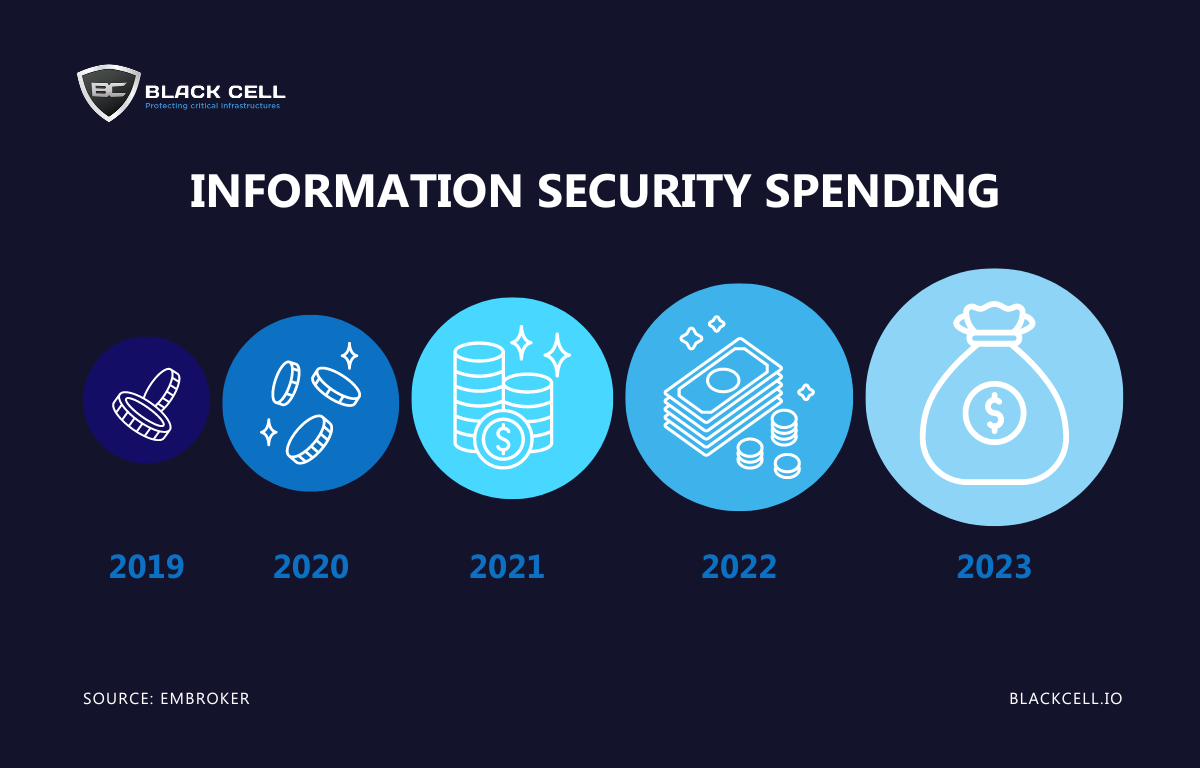 BC BLACK CELL
Protecting critical infrastructures

INFORMATION SECURITY SPENDING

$

$

2019 2020 2021 2022 2023

SOURCE: EMBROKER

BLACKCELL.IO