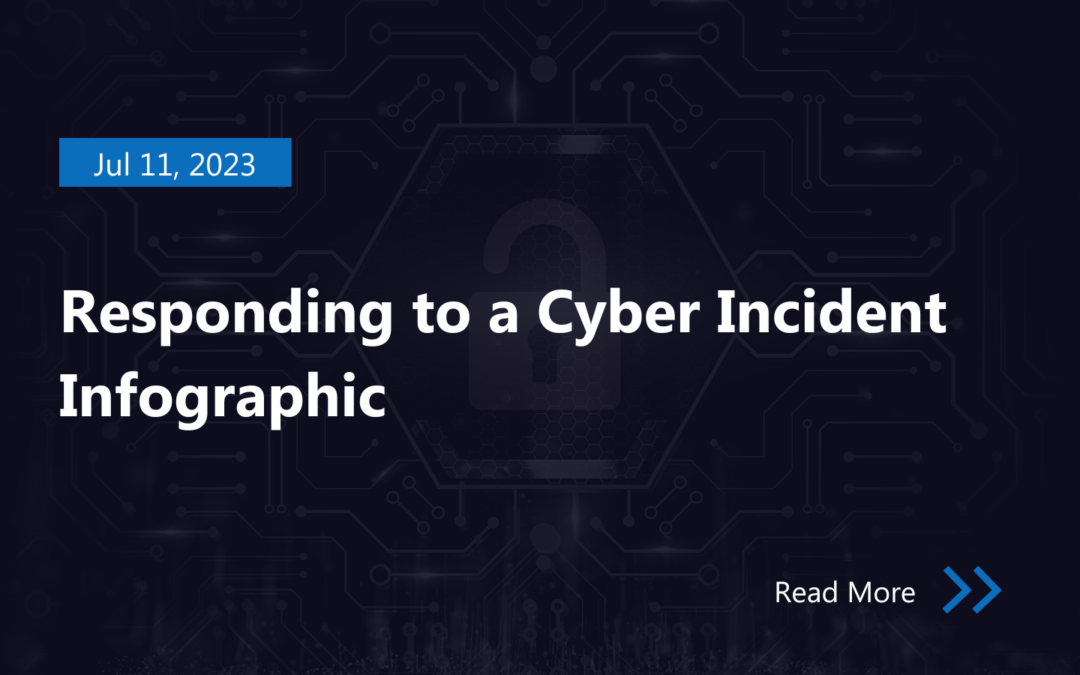 Jul 11, 2023

Responding to a Cyber Incident Infographic

Read More