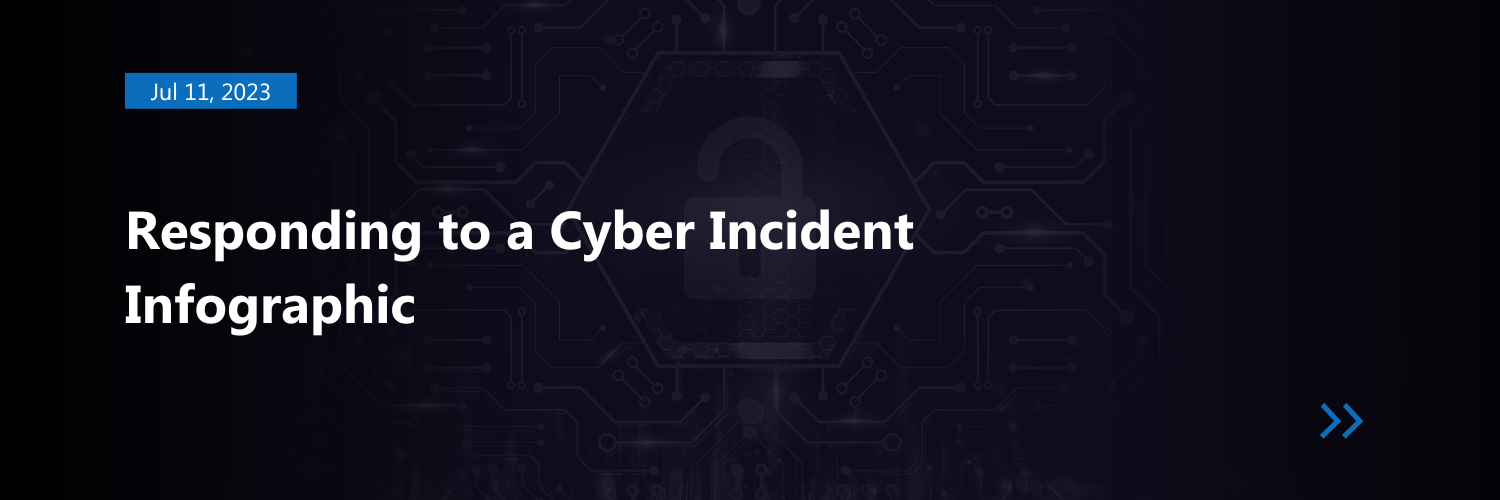 Jul 11, 2023

Responding to a Cyber Incident Infographic

»