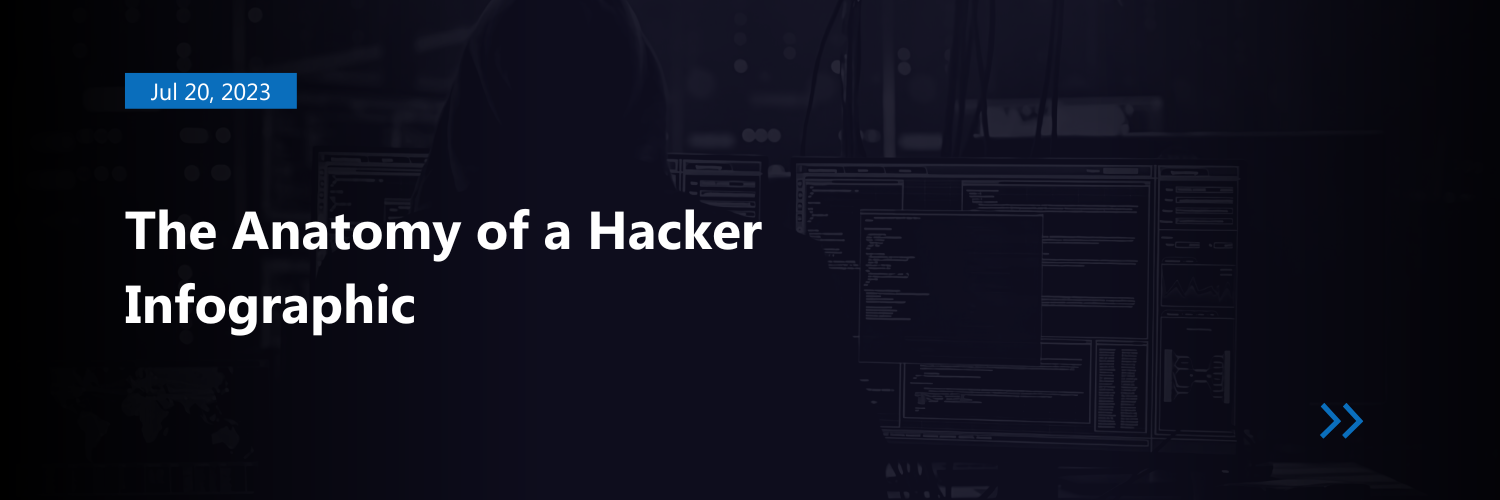 Jul 20, 2023

The Anatomy of a Hacker Infographic