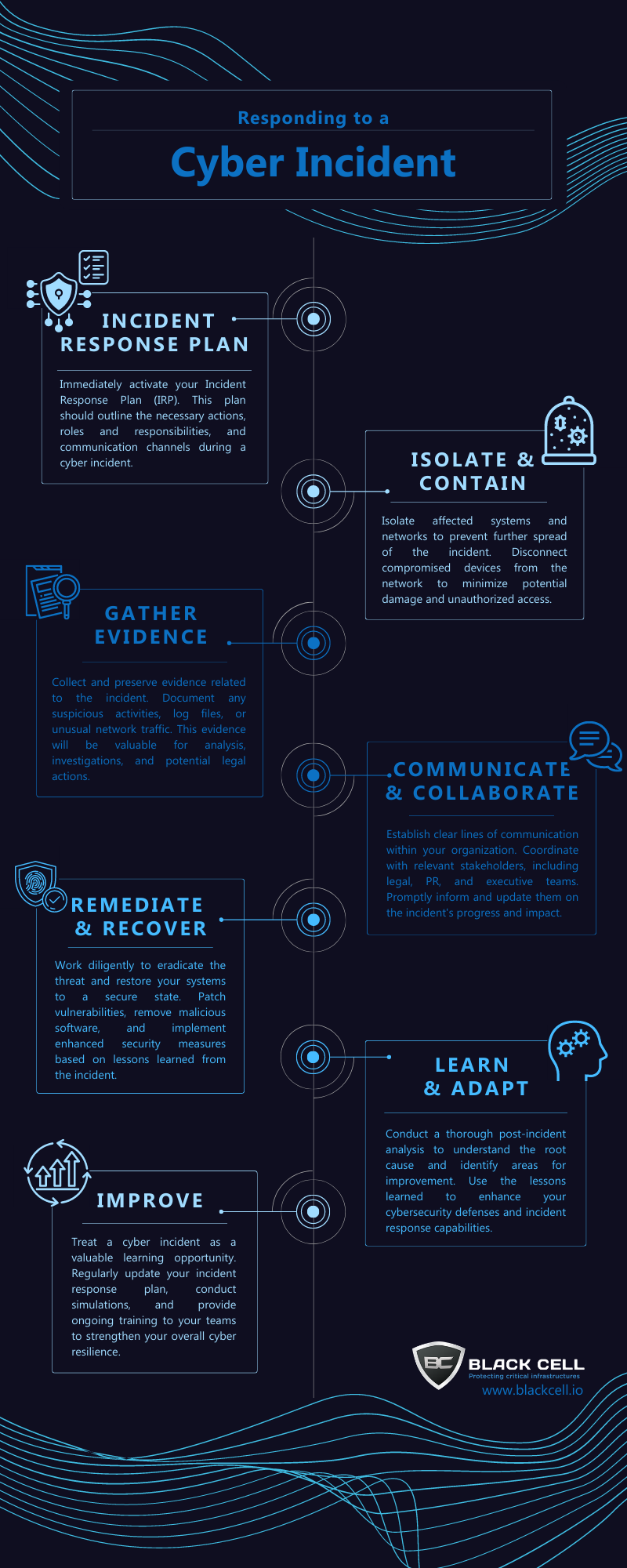 Responding to a

Cyber Incident

INCIDENT RESPONSE PLAN

Immediately activate your Incident Response Plan (IRP). This plan should outline the necessary actions, roles and responsibilities, and communication channels during a cyber incident.

ISOLATE & CONTAIN

Isolate affected systems and networks to prevent further spread of the incident. Disconnect compromised devices from the network to minimize potential damage and unauthorized access.

GATHER EVIDENCE

Collect and preserve evidence related to the incident. Document any suspicious activities, log files, or unusual network traffic. This evidence will be valuable for analysis, investigations, and potential legal actions.

COMMUNICATE & COLLABORATE

Establish clear lines of communication within your organization. Coordinate with relevant stakeholders, including legal, PR, and executive teams. Promptly inform and update them on the incident's progress and impact.

REMEDIATE & RECOVER

Work diligently to eradicate the threat and restore your systems to a secure state. Patch vulnerabilities, remove malicious software, and implement enhanced security measures based on lessons learned from the incident.

LEARN & ADAPT

Conduct a thorough post-incident analysis to understand the root cause and identify areas for improvement. Use the lessons learned to enhance your cybersecurity defenses and incident response capabilities.

IMPROVE

Treat a cyber incident as a valuable learning opportunity. Regularly update your incident response plan, conduct simulations, and provide ongoing training to your teams to strengthen your overall cyber resilience.

BC BLACK CELL
Protecting critical infrastructures
www.blackcell.io