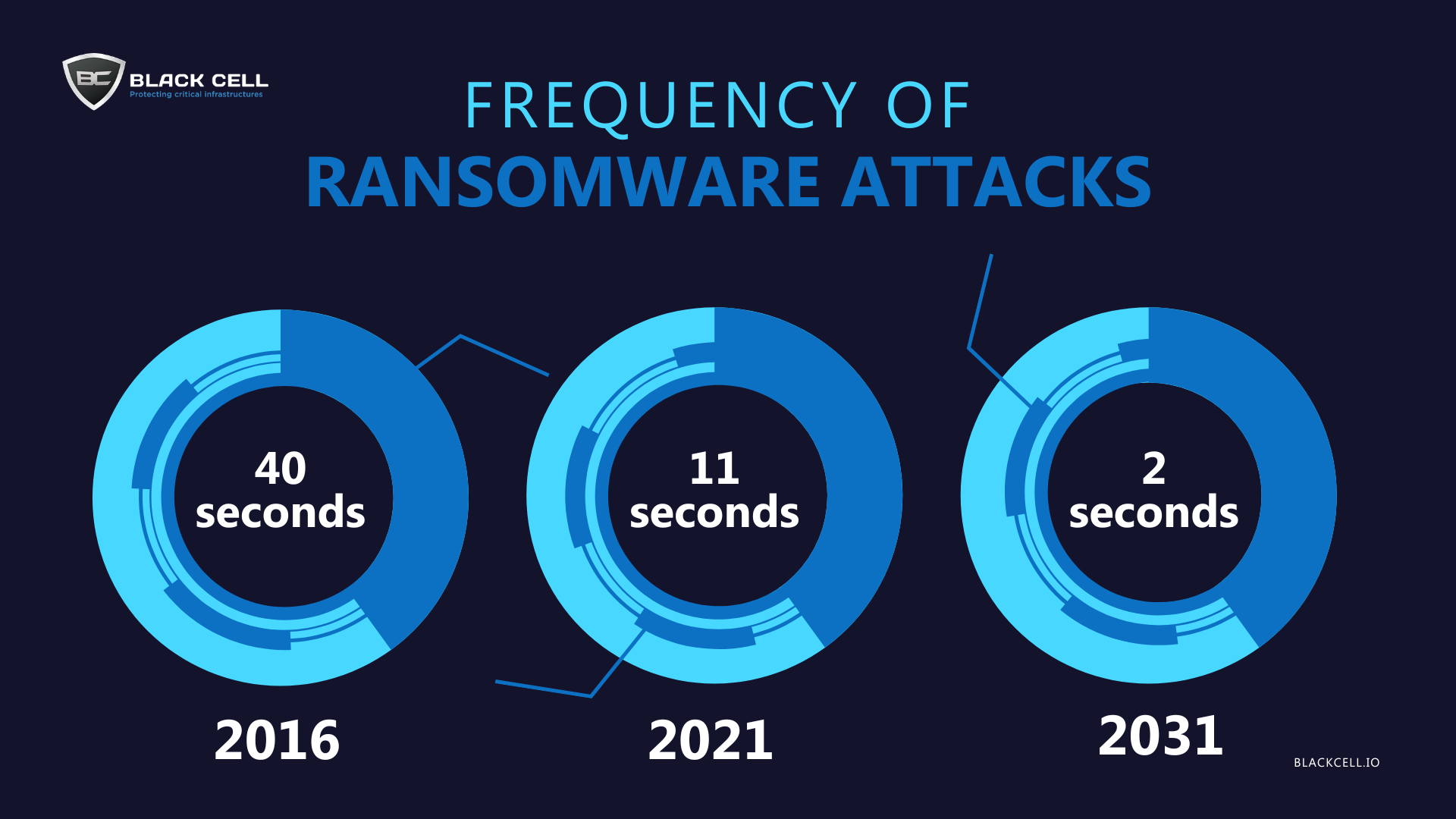 BC BLACK CELL
Protecting critical infrastructures

FREQUENCY OF
RANSOMWARE ATTACKS

40
seconds

11
seconds

2
seconds

2016

2021

2031

BLACKCELL.IO