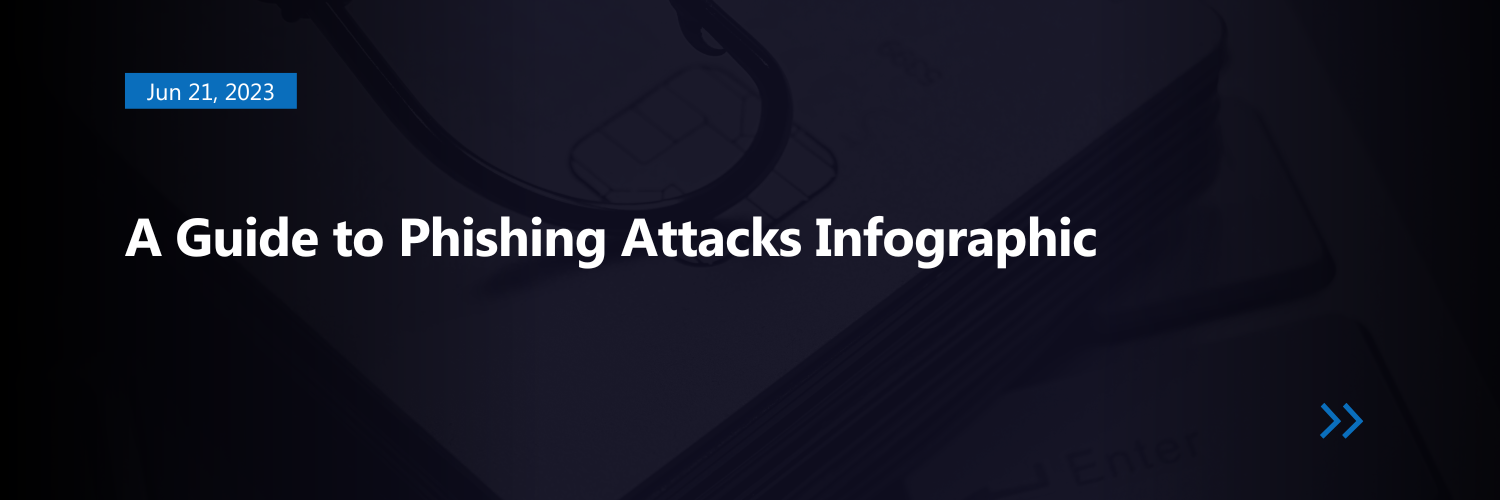 Jun 21, 2023

A Guide to Phishing Attacks Infographic

Enter