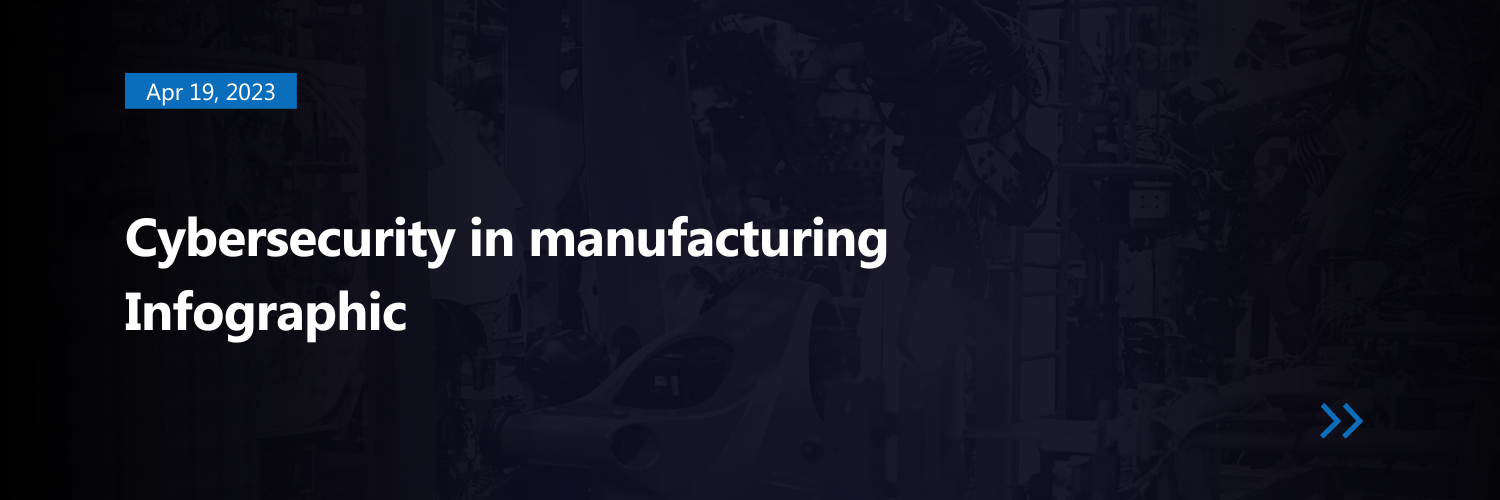 Apr 19, 2023

Cybersecurity in manufacturing Infographic