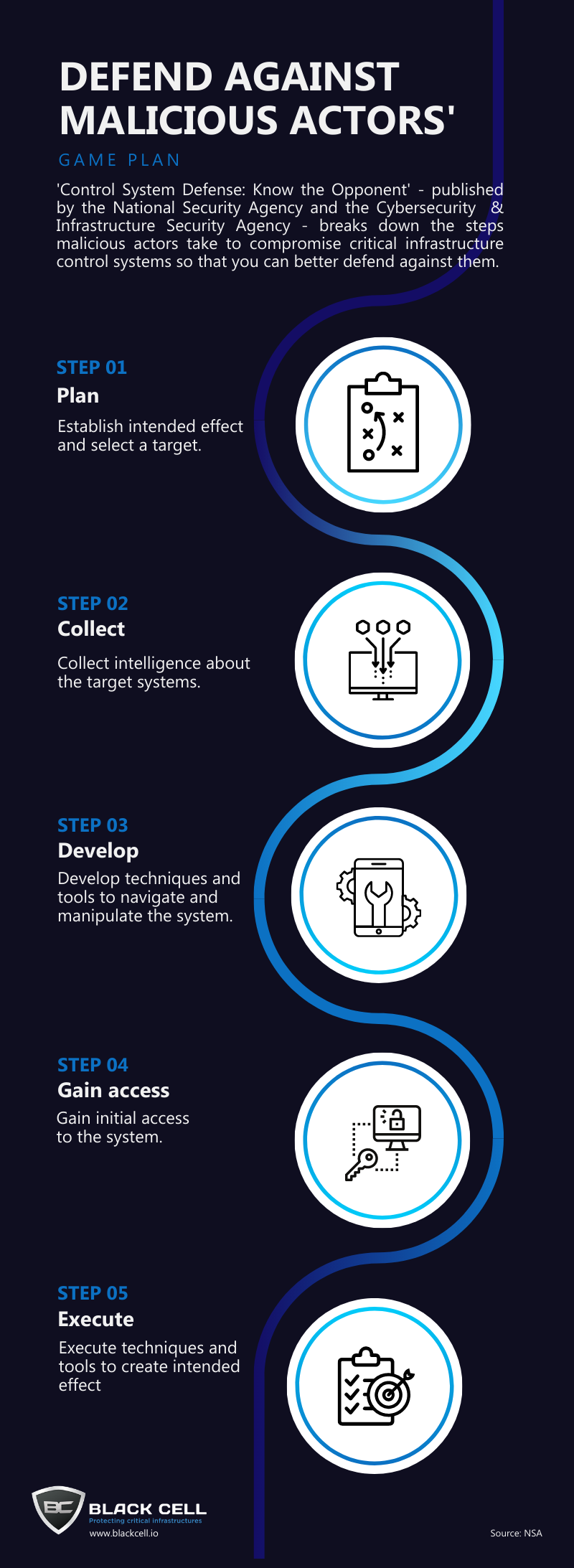 DEFEND AGAINST MALICIOUS ACTORS'

GAME PLAN

'Control System Defense: Know the Opponent' - published by the National Security Agency and the Cybersecurity & Infrastructure Security Agency - breaks down the steps malicious actors take to compromise critical infrastructure control systems so that you can better defend against them.

STEP 01
Plan
Establish intended effect and select a target.

STEP 02
Collect
Collect intelligence about the target systems.

STEP 03
Develop
Develop techniques and tools to navigate and manipulate the system.

STEP 04
Gain access
Gain initial access to the system.

STEP 05
Execute
Execute techniques and tools to create intended effect

BC
BLACK CELL
Protecting critical infrastructures
www.blackcell.io

Source: NSA