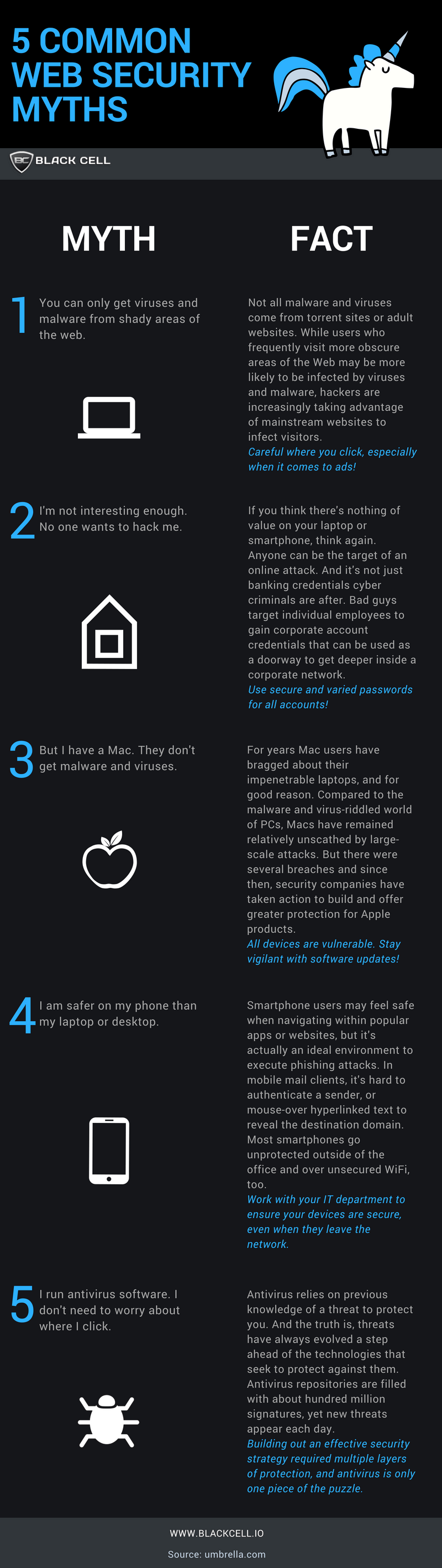 5 COMMON WEB SECURITY MYTHS

BC BLACK CELL

MYTH

FACT

1 You can only get viruses and malware from shady areas of the web.

Not all malware and viruses come from torrent sites or adult websites. While users who frequently visit more obscure areas of the Web may be more likely to be infected by viruses and malware, hackers are increasingly taking advantage of mainstream websites to infect visitors.
Careful where you click, especially when it comes to ads!

2 I'm not interesting enough. No one wants to hack me.

If you think there's nothing of value on your laptop or smartphone, think again. Anyone can be the target of an online attack. And it's not just banking credentials cyber criminals are after. Bad guys target individual employees to gain corporate account credentials that can be used as a doorway to get deeper inside a corporate network.
Use secure and varied passwords for all accounts!

3 But I have a Mac. They don't get malware and viruses.

For years Mac users have bragged about their impenetrable laptops, and for good reason. Compared to the malware and virus-riddled world of PCs, Macs have remained relatively unscathed by large-scale attacks. But there were several breaches and since then, security companies have taken action to build and offer greater protection for Apple products.
All devices are vulnerable. Stay vigilant with software updates!

4 I am safer on my phone than my laptop or desktop.

Smartphone users may feel safe when navigating within popular apps or websites, but it's actually an ideal environment to execute phishing attacks. In mobile mail clients, it's hard to authenticate a sender, or mouse-over hyperlinked text to reveal the destination domain. Most smartphones go unprotected outside of the office and over unsecured WiFi, too.
Work with your IT department to ensure your devices are secure, even when they leave the network.

5 I run antivirus software. I don't need to worry about where I click.

Antivirus relies on previous knowledge of a threat to protect you. And the truth is, threats have always evolved a step ahead of the technologies that seek to protect against them. Antivirus repositories are filled with about hundred million signatures, yet new threats appear each day.
Building out an effective security strategy required multiple layers of protection, and antivirus is only one piece of the puzzle.

WWW.BLACKCELL.IO

Source: umbrella.com